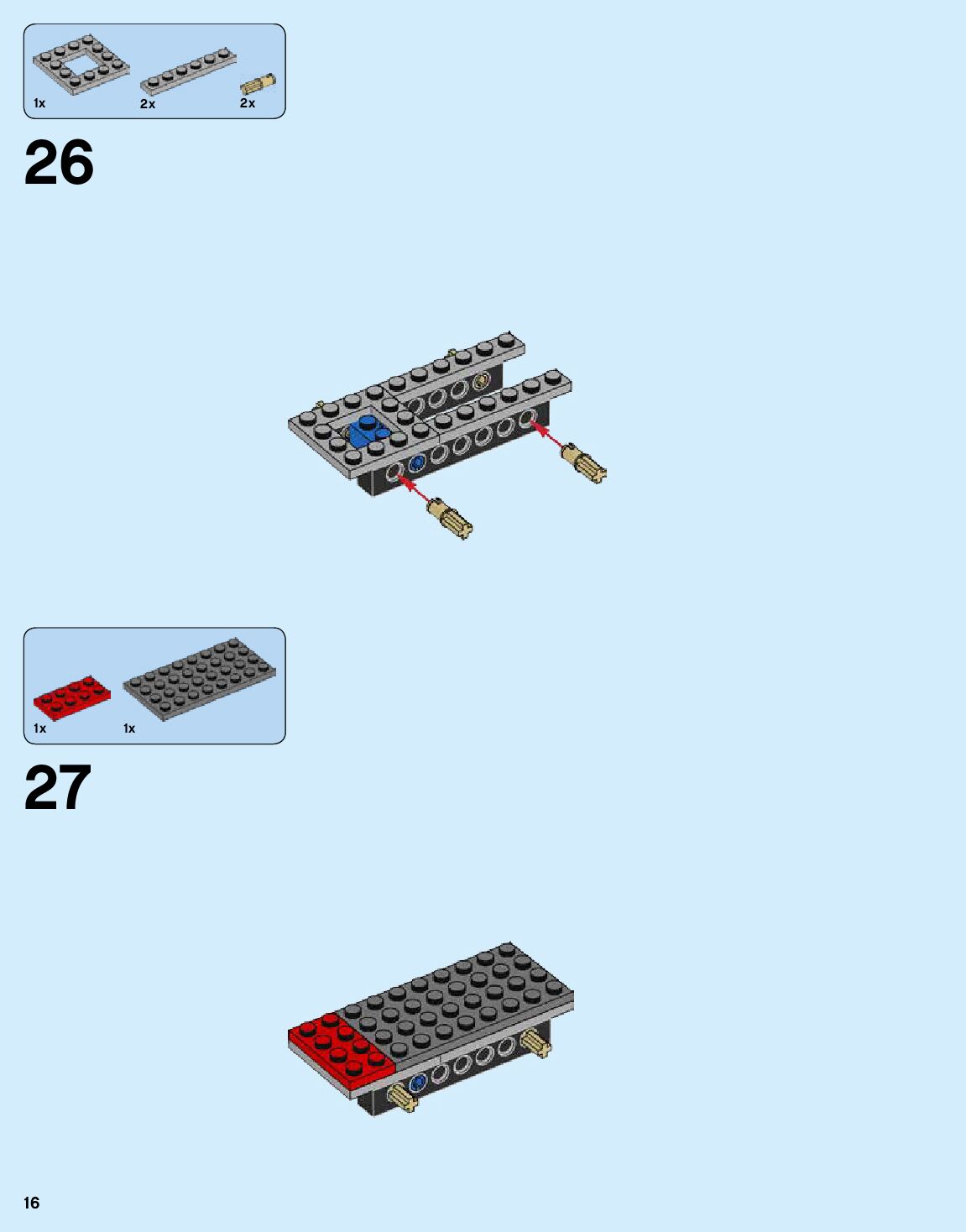 1x
2x
2x

26

1x
1x

27

16