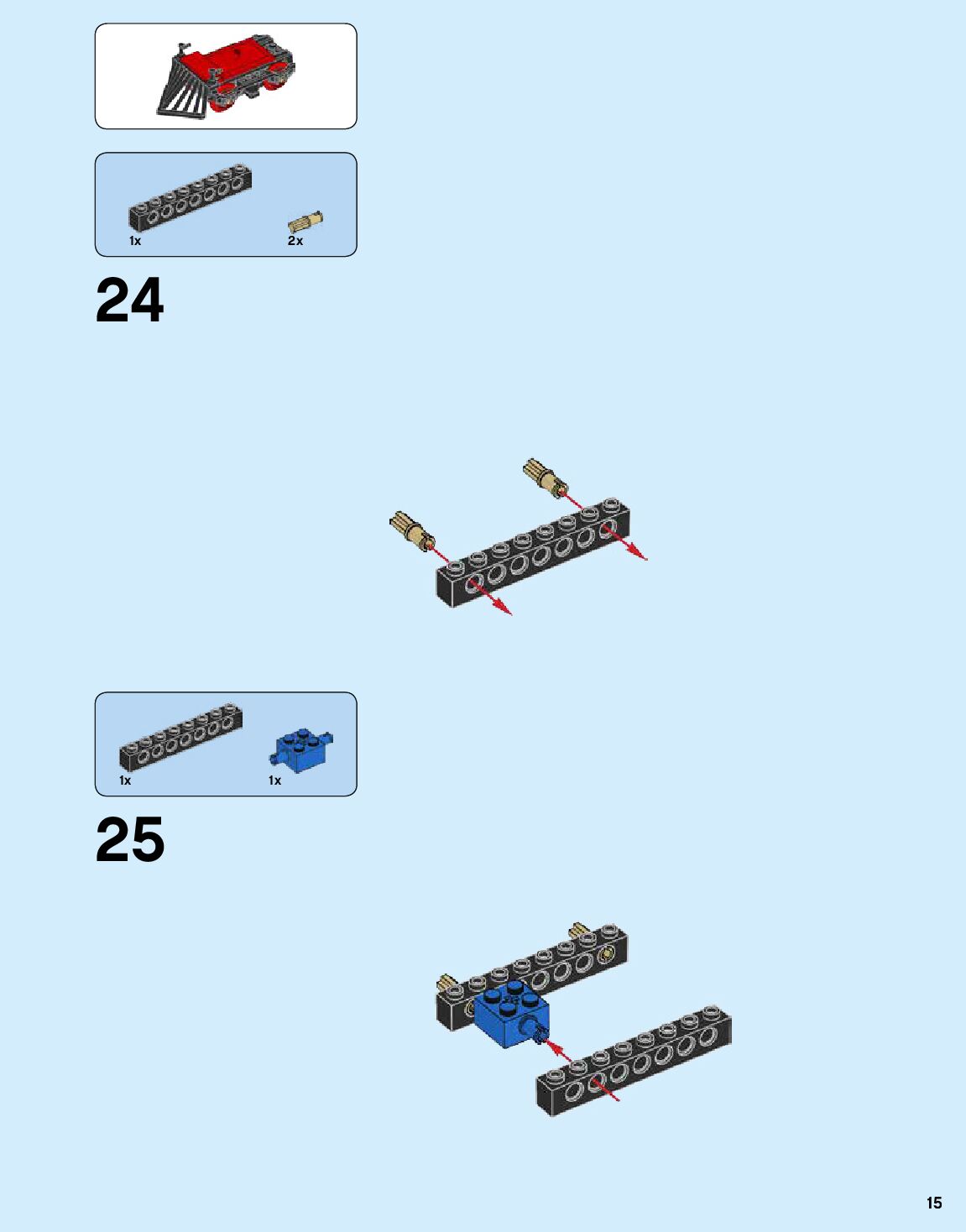 1x
2x

24

1x
1x

25

15