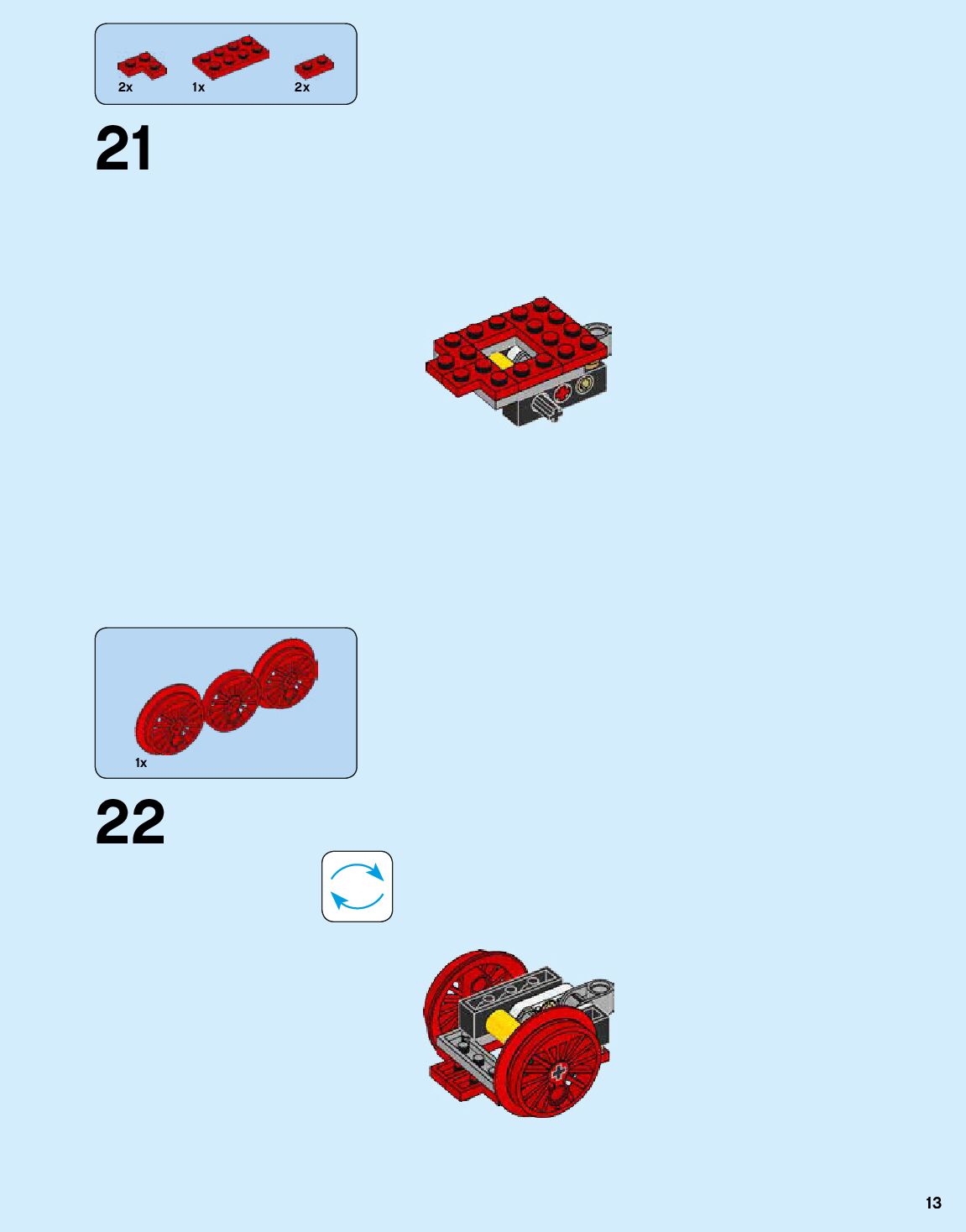 2x 1x 2x

21

1x

22

13