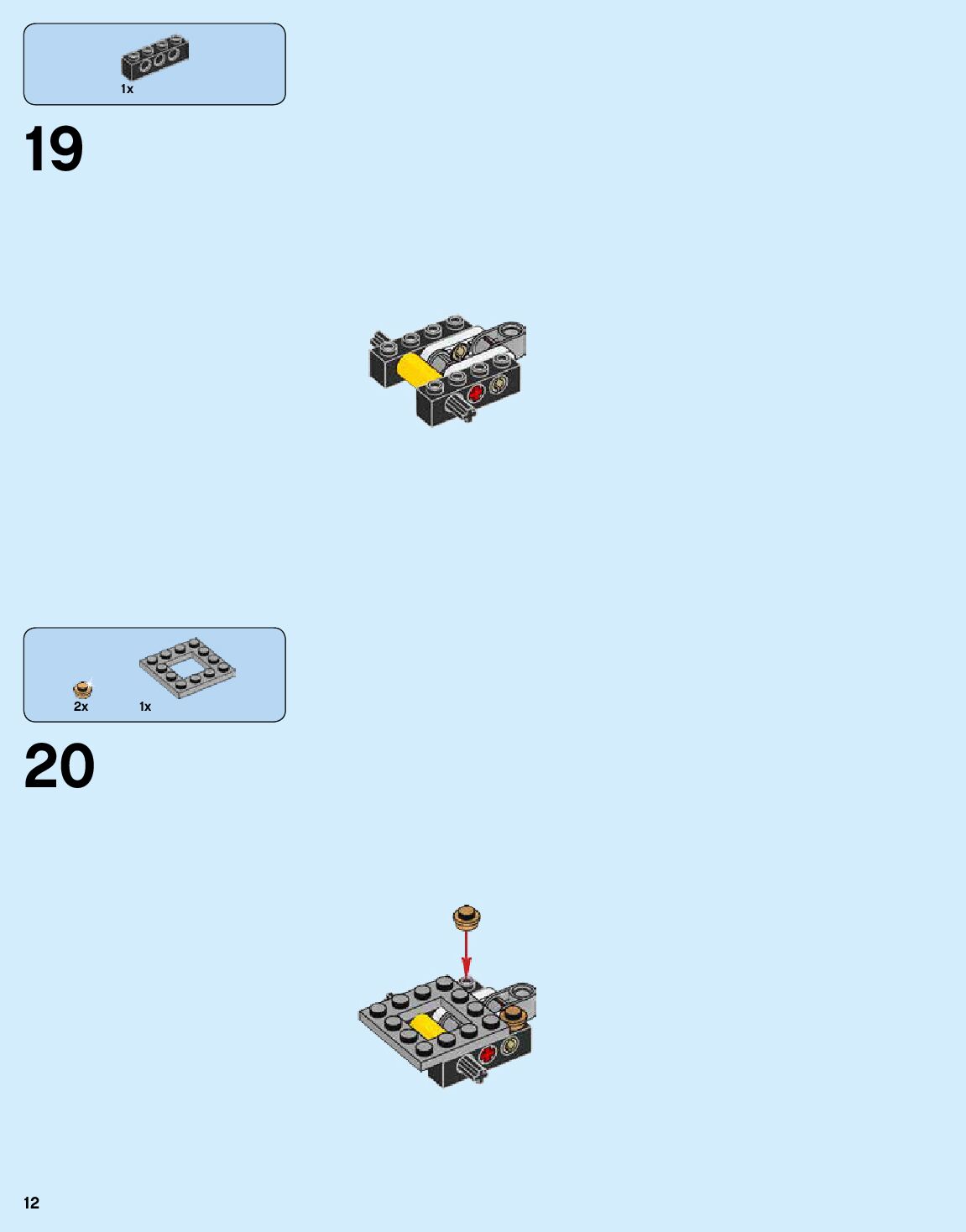 1x

19

2x

1x

20

12