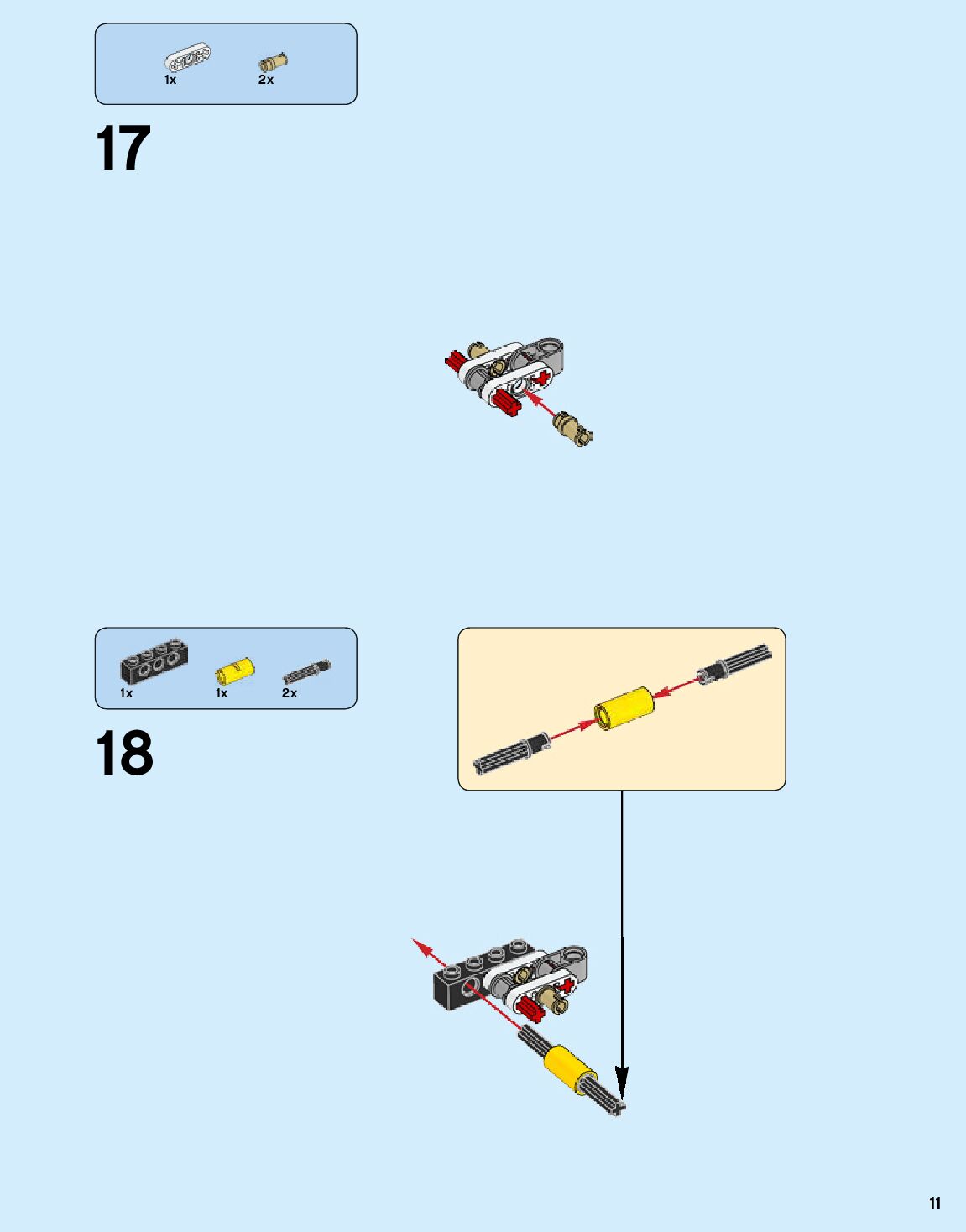 1x 2x

17

1x 1x 2x

18

11