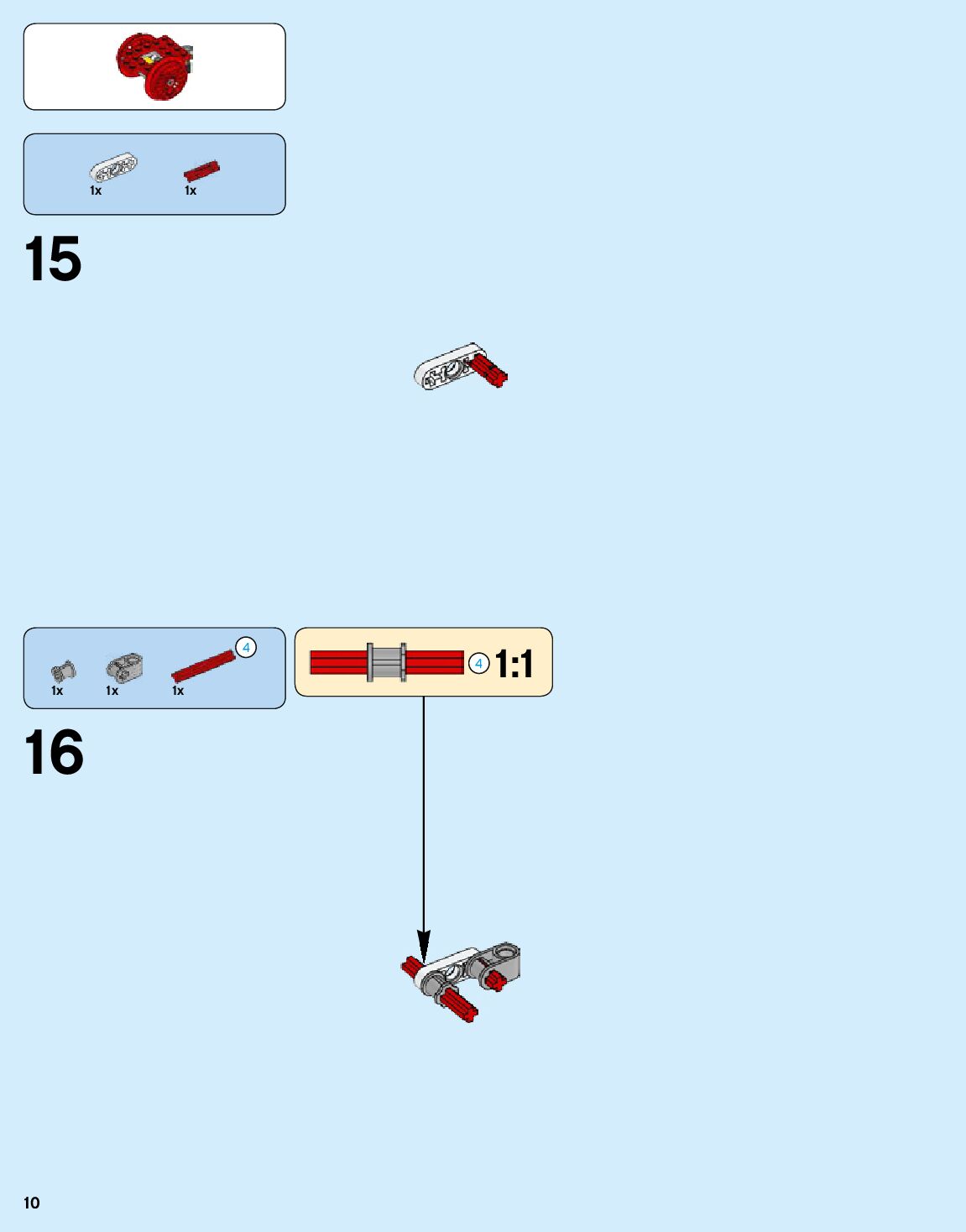 1x 1x

15

1x 1x 1x 4

4 1:1

16

10