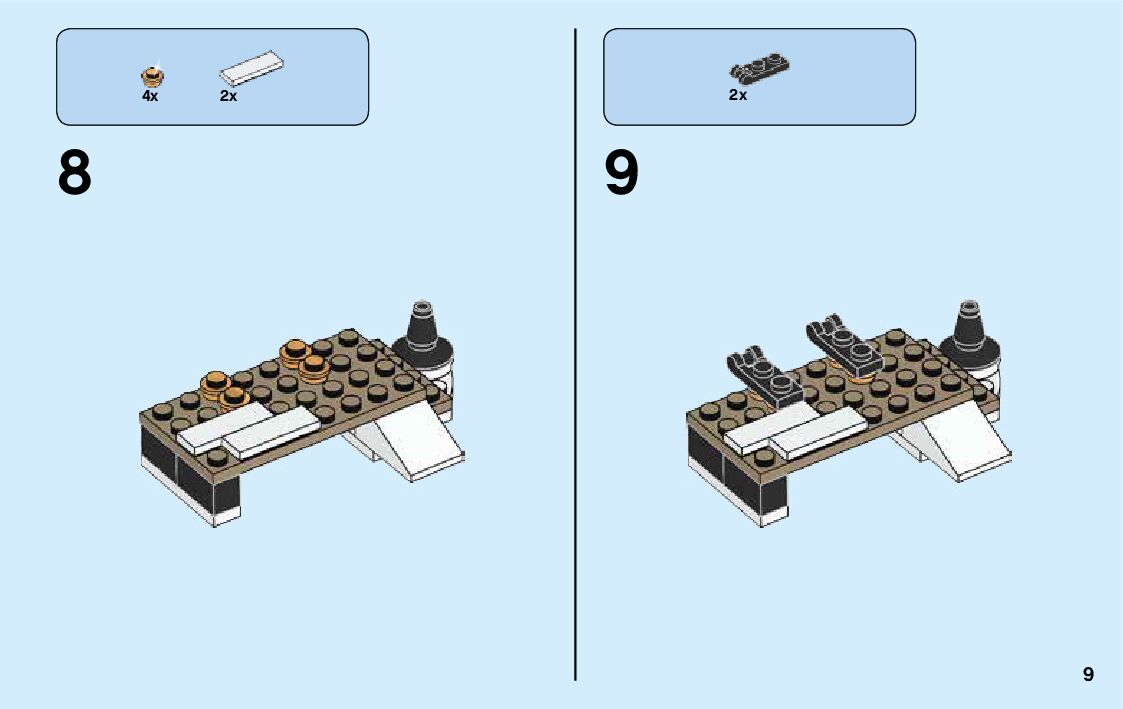 4x 2x

8

2x

9

9