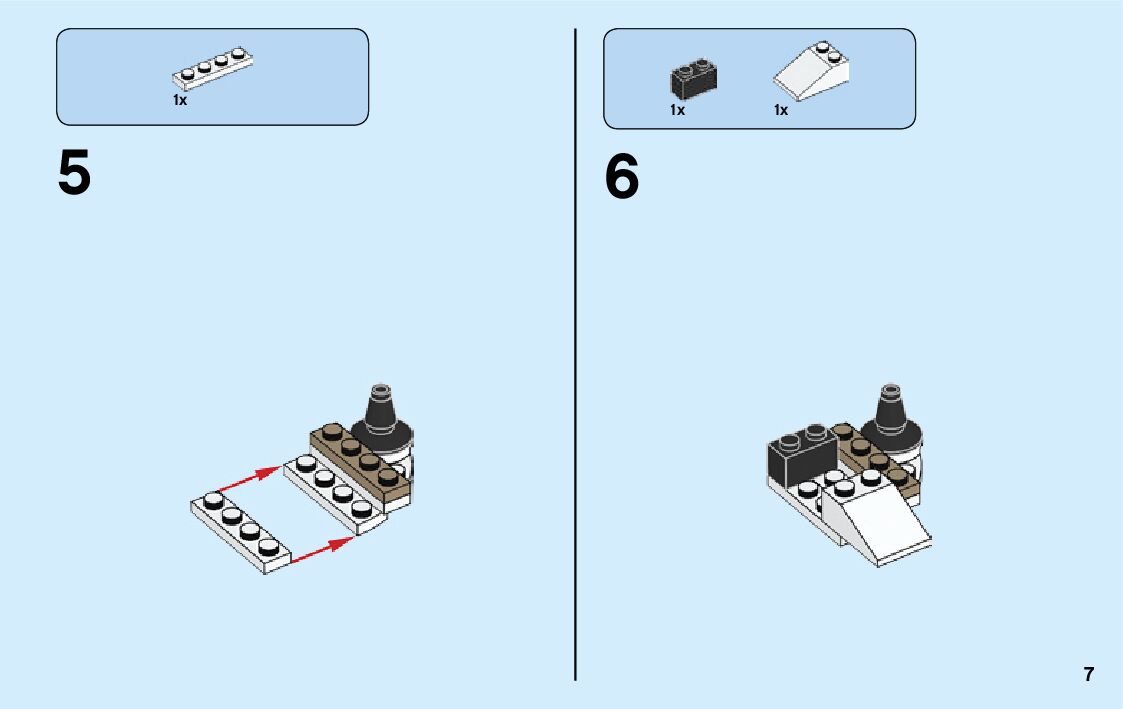 1x

5

1x 1x

6

7