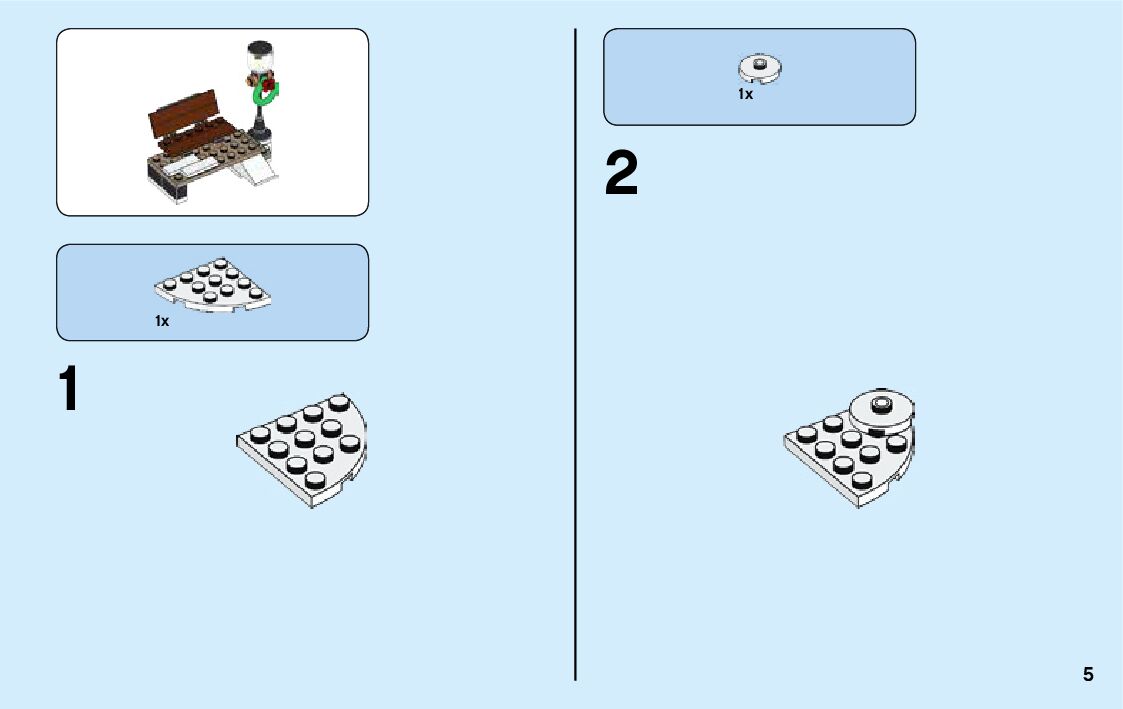 1x

1

1x

2

5