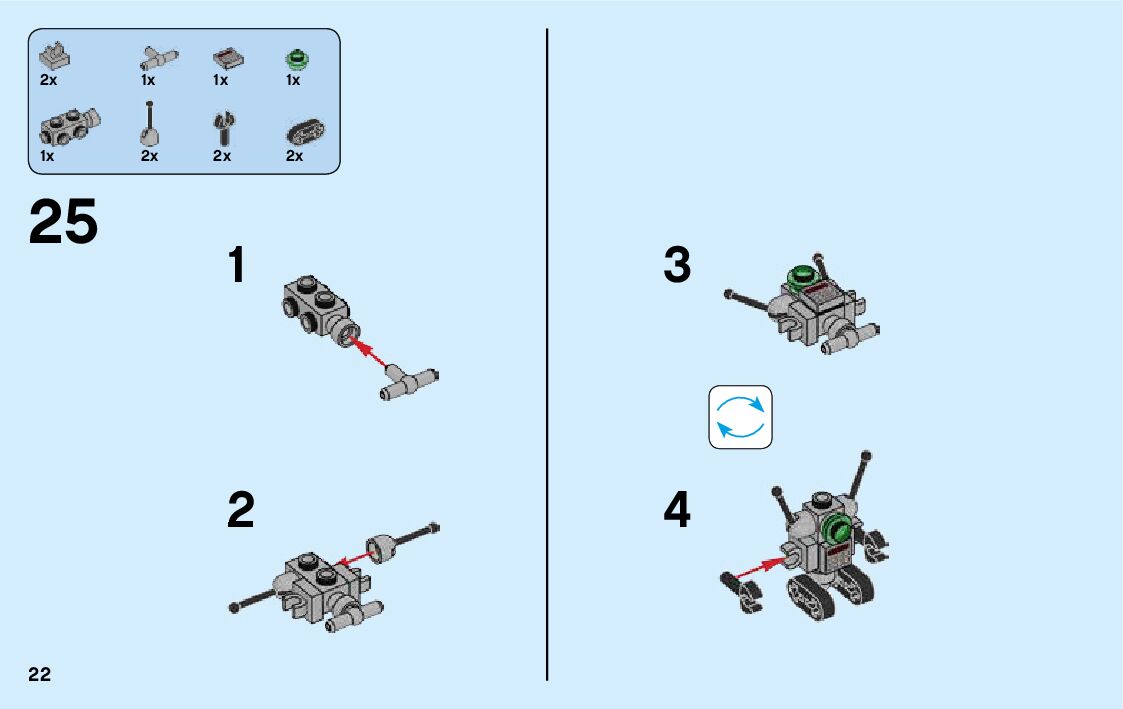 2x 1x 1x 1x
1x 2x 2x 2x

25

1

2

3

4

22