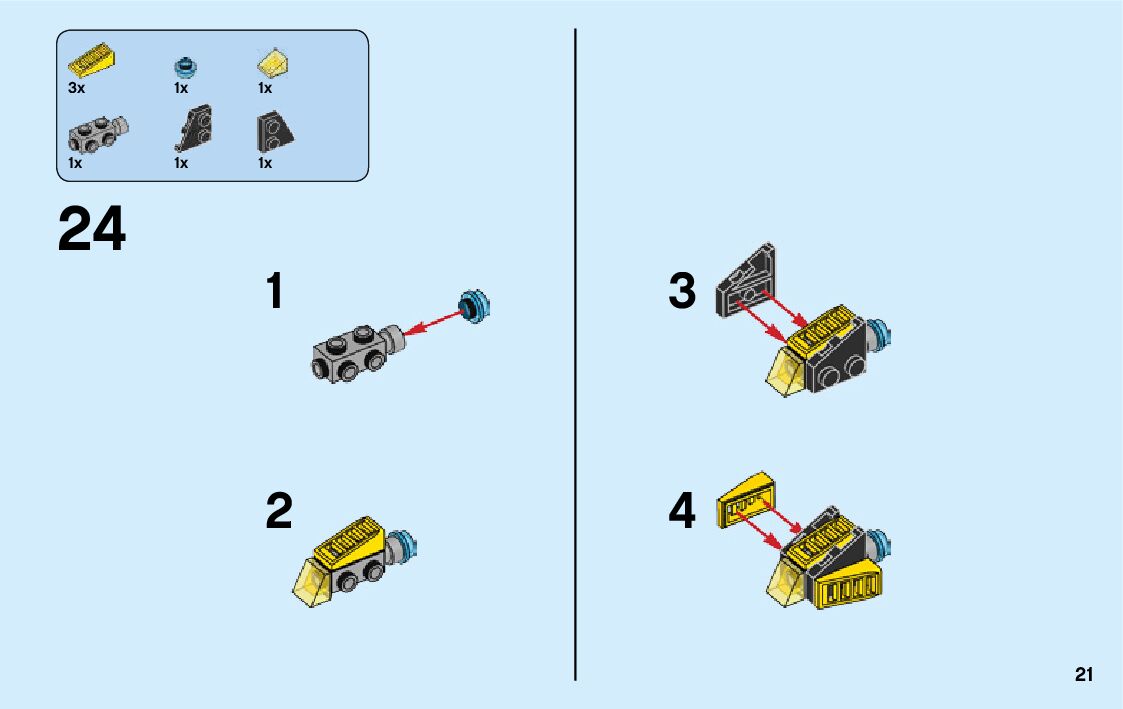 3x
1x
1x
1x
1x
1x

24

1

2

3

4

21