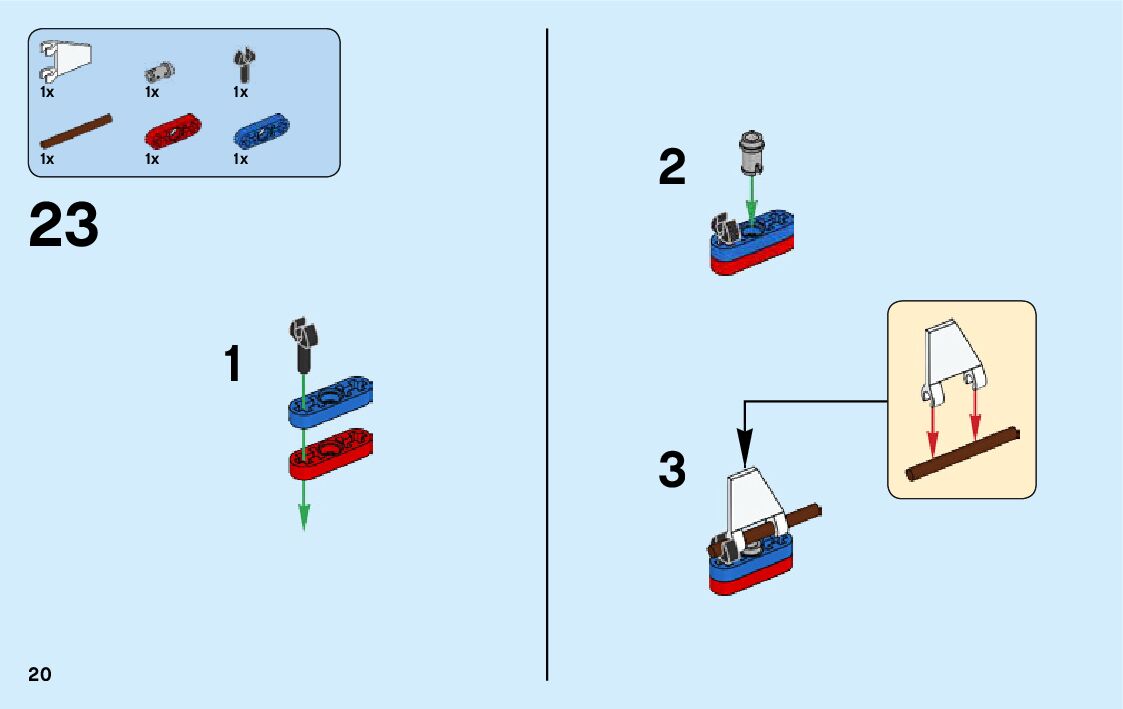 1x 1x 1x
1x 1x 1x

23

1

2

3

20