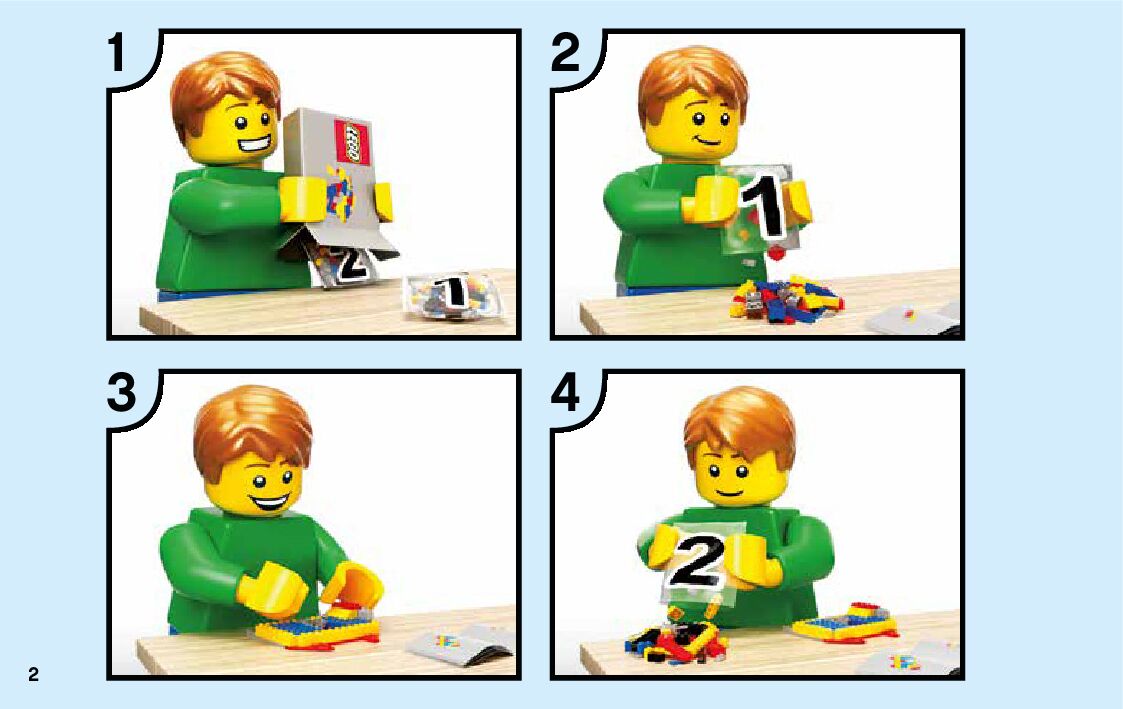 1

LEGO

2

1

2

1

3

4

2

2