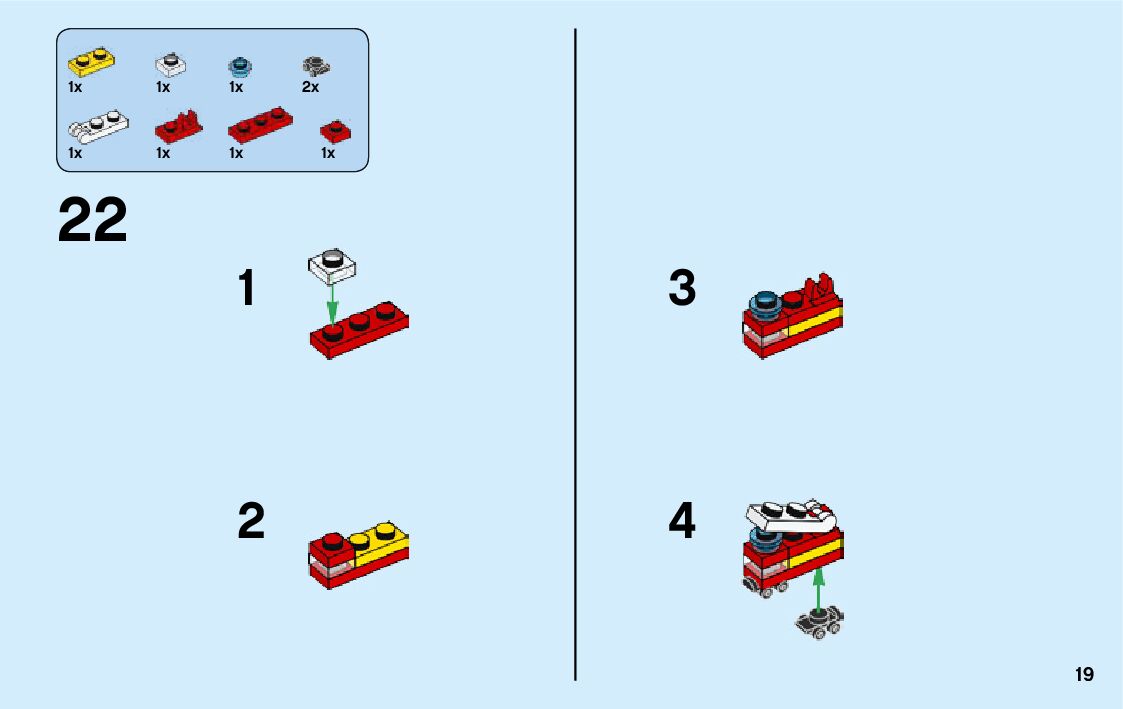 1x 1x 1x 2x
1x 1x 1x 1x

22

1

2

3

4

19