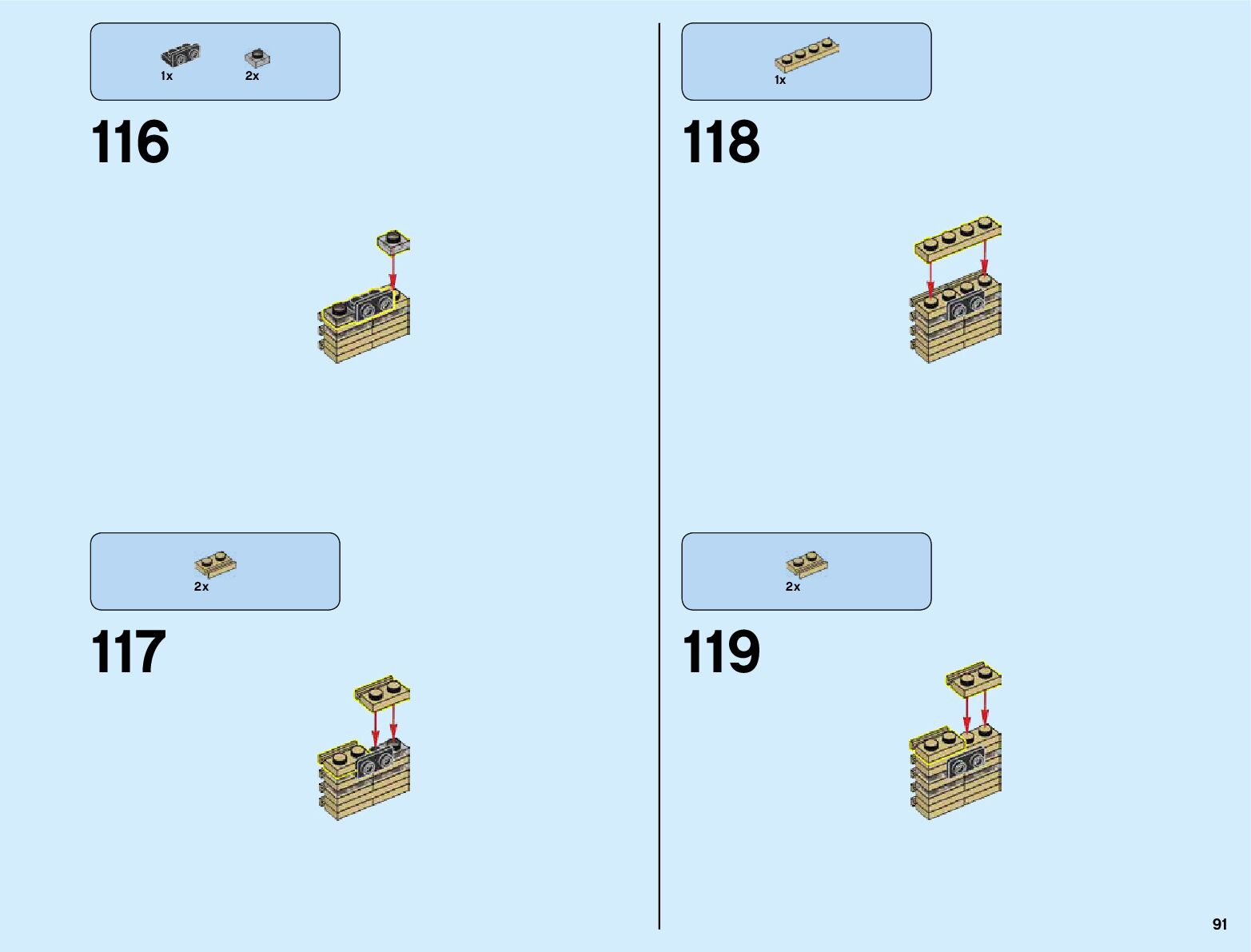 1x 2x

116

2x

117

1x

118

2x

119

91