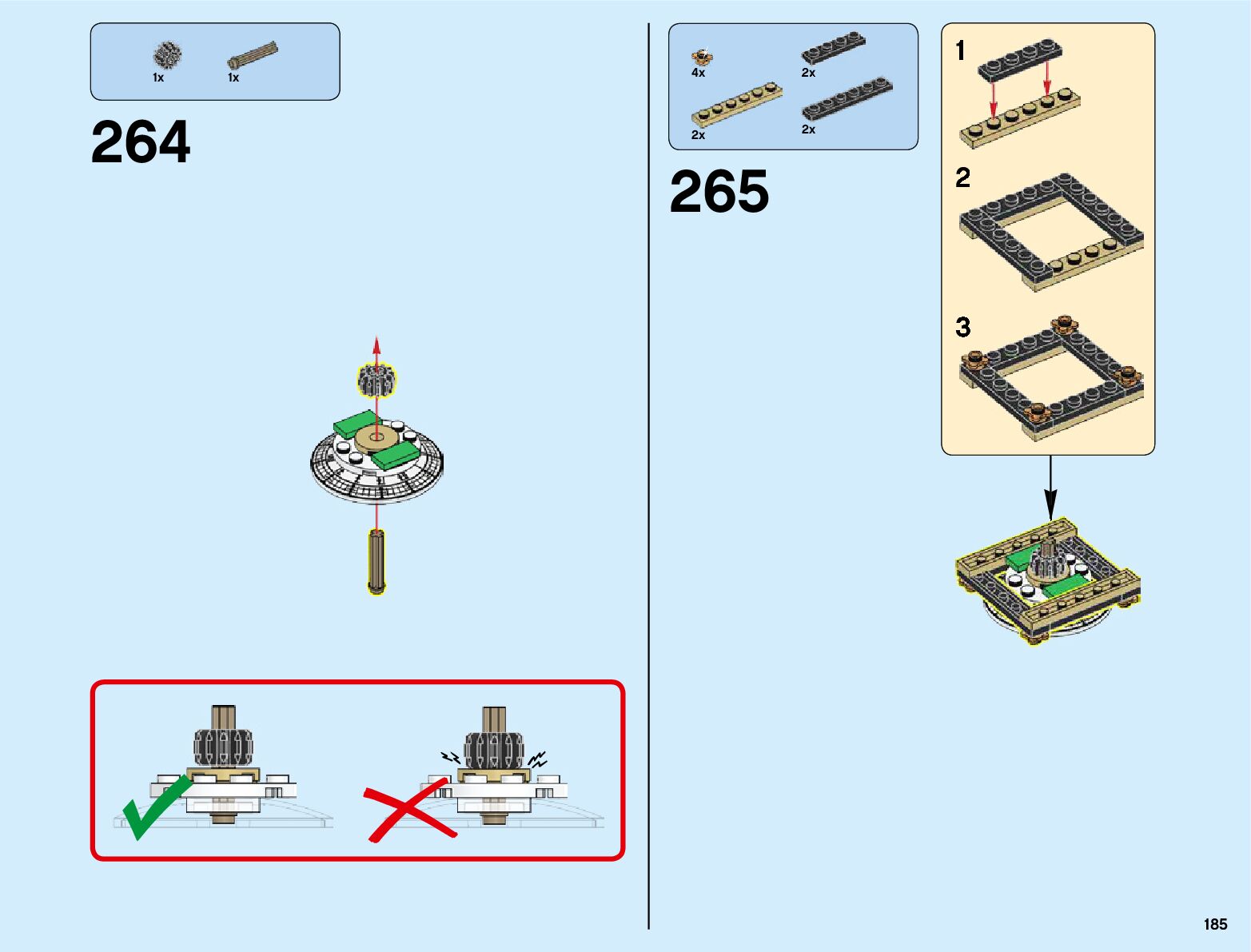 1x 1x

264

4x 2x

2x 2x

265

1

2

3

185