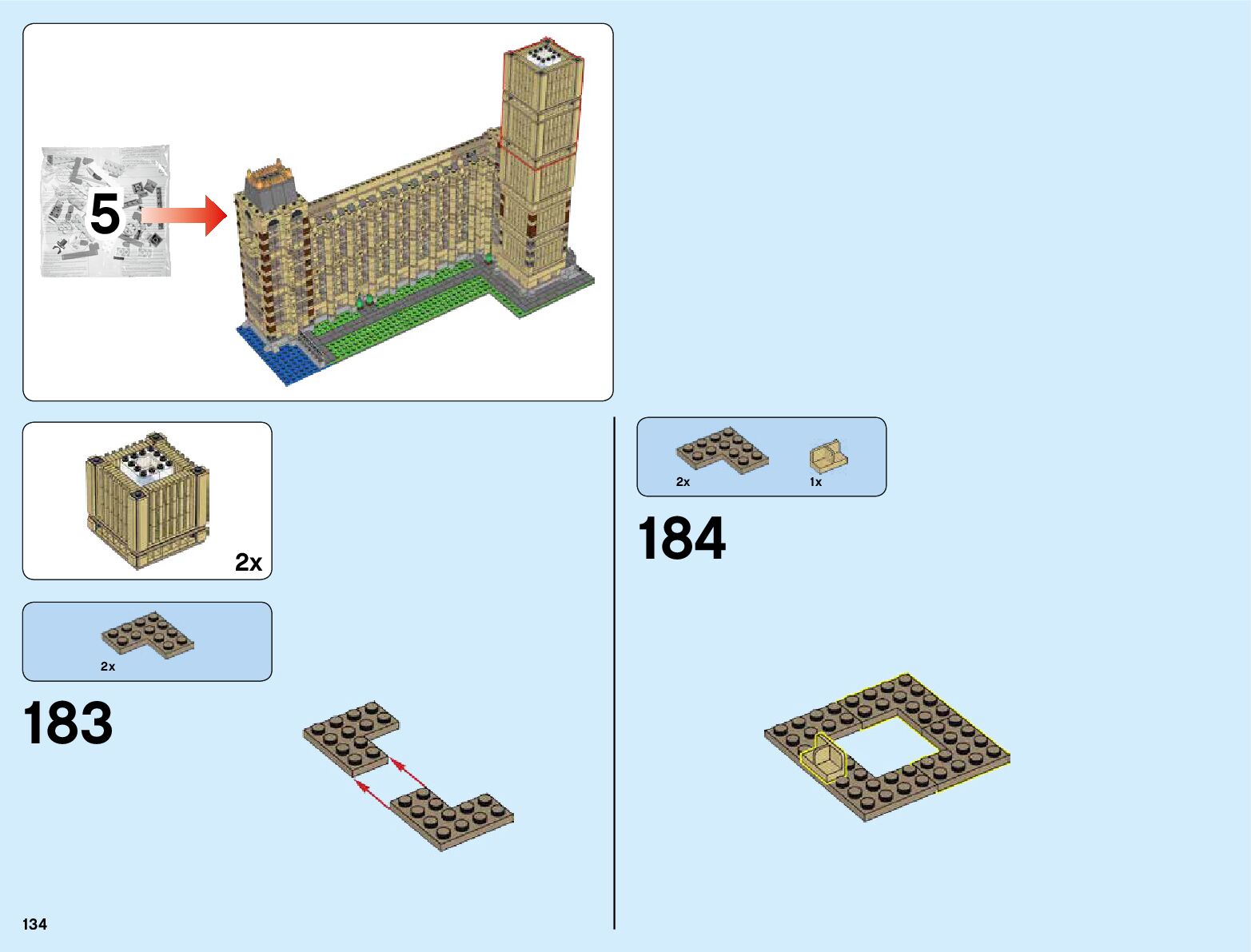 5

2x

2x

183

2x 1x

184

134