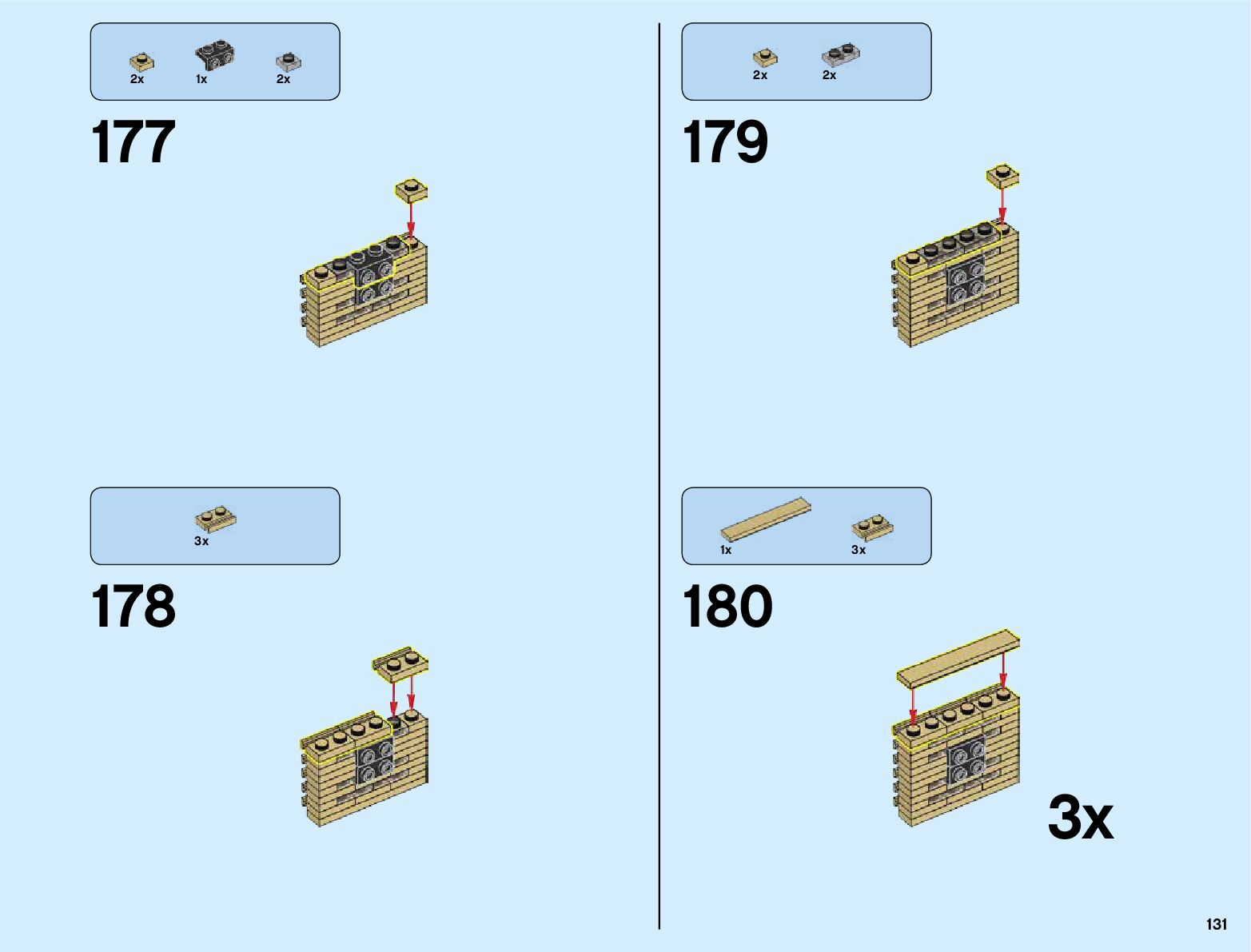 2x 1x 2x

177

3x

178

2x 2x

179

1x 3x

180

3x

131