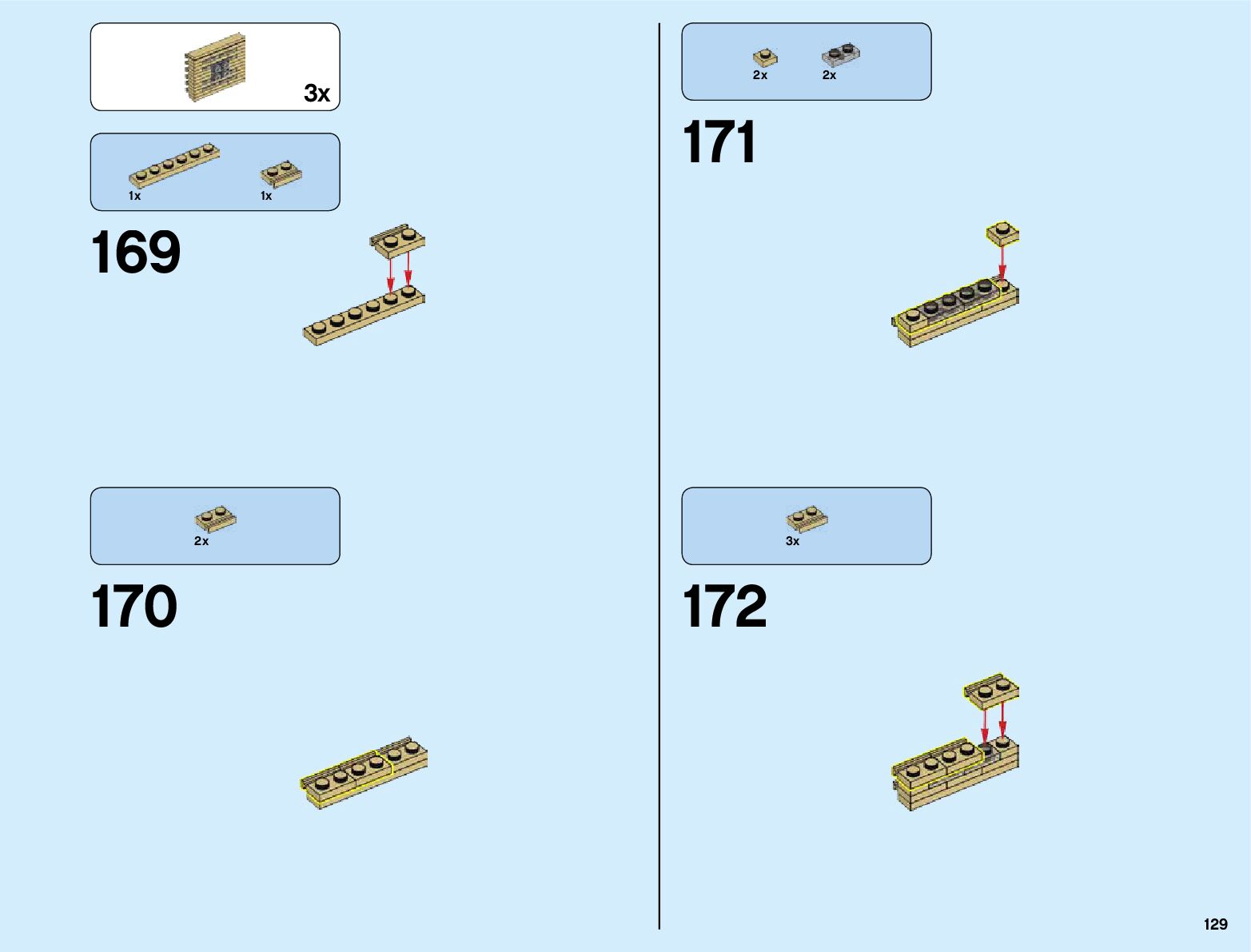 3x

1x 1x

169

2x

170

2x 2x

171

3x

172

129