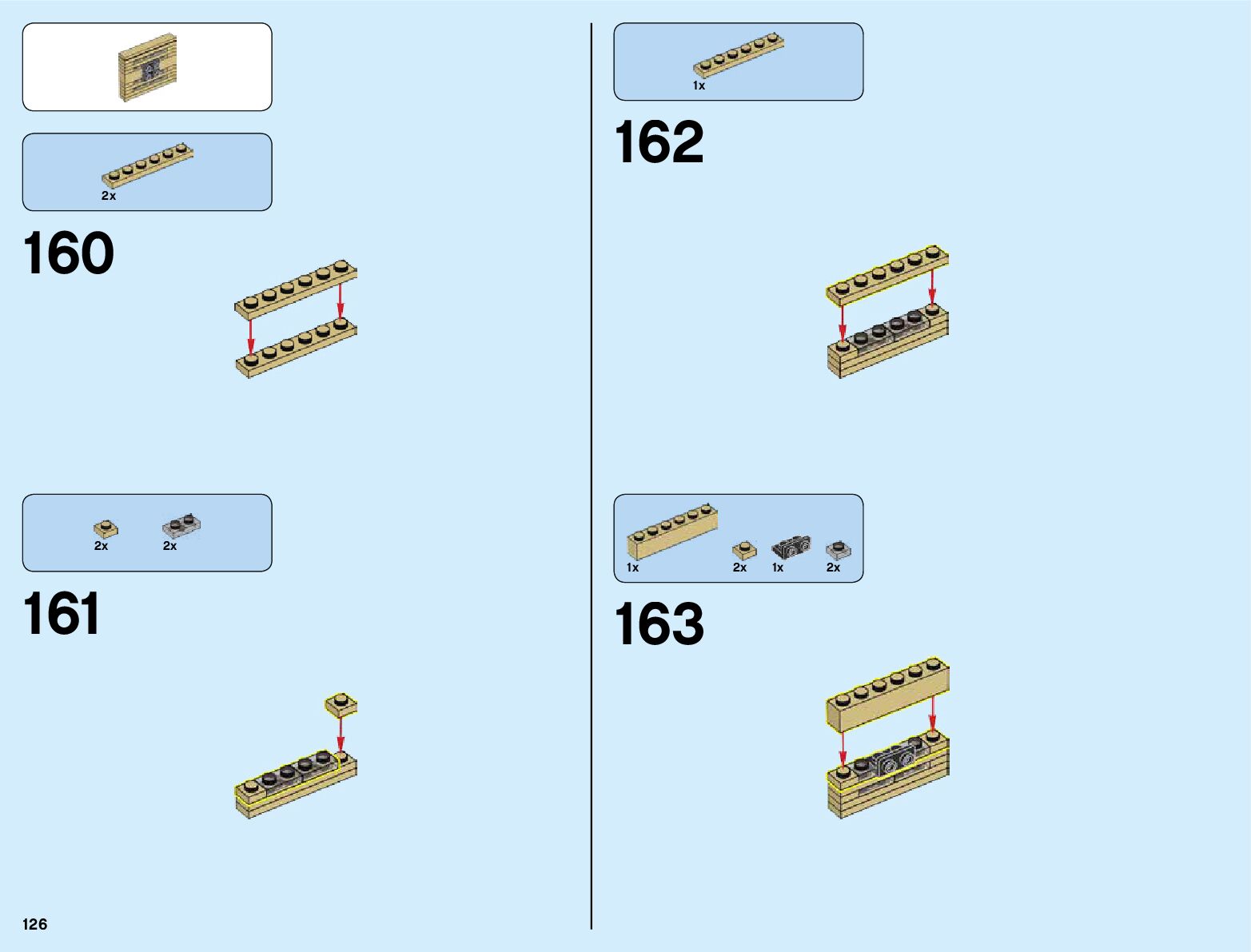 2x

160

2x 2x

161

126

1x

162

1x 2x 1x 2x

163