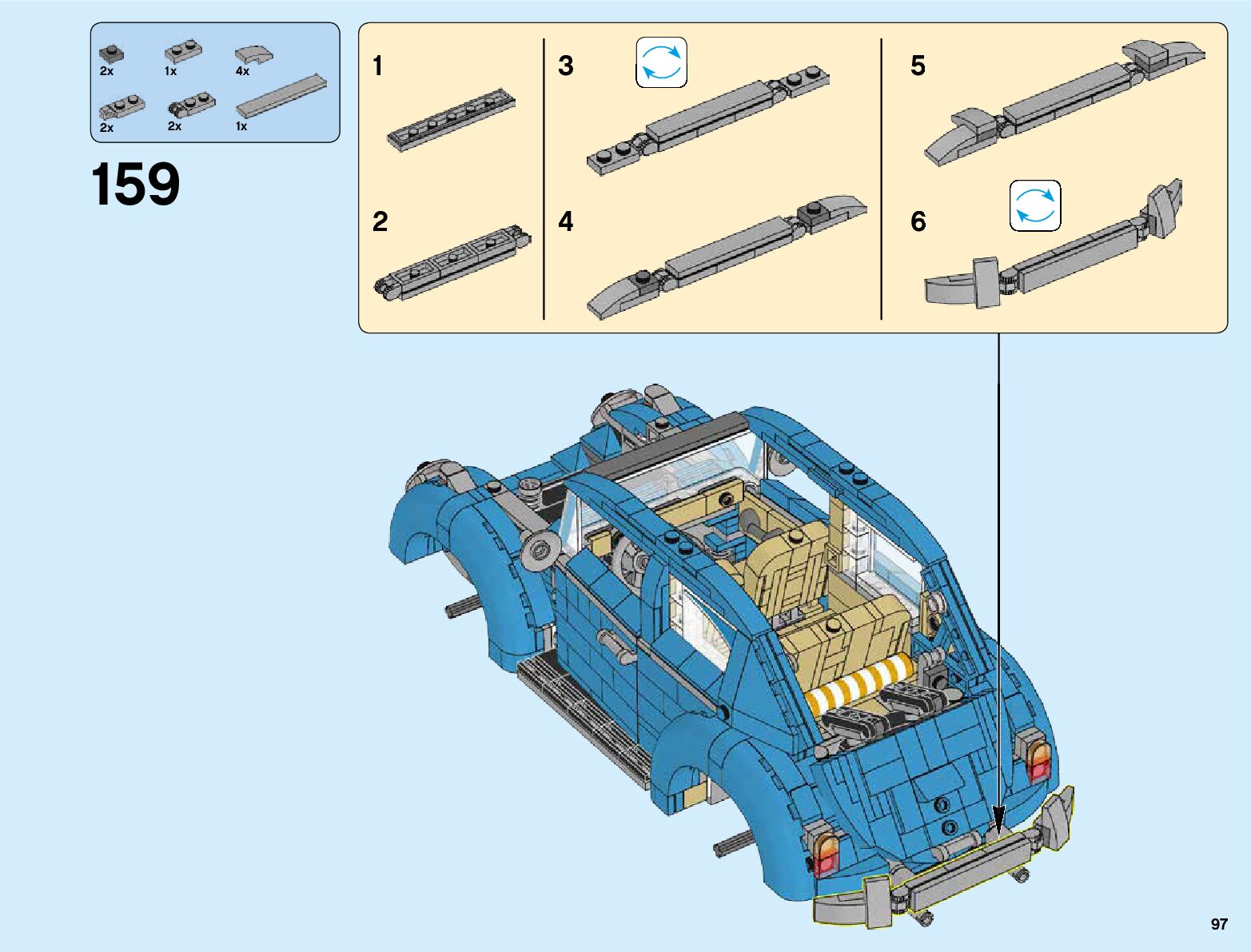 2x 1x 4x
2x 2x 1x

159

1

2

3

4

5

6

97