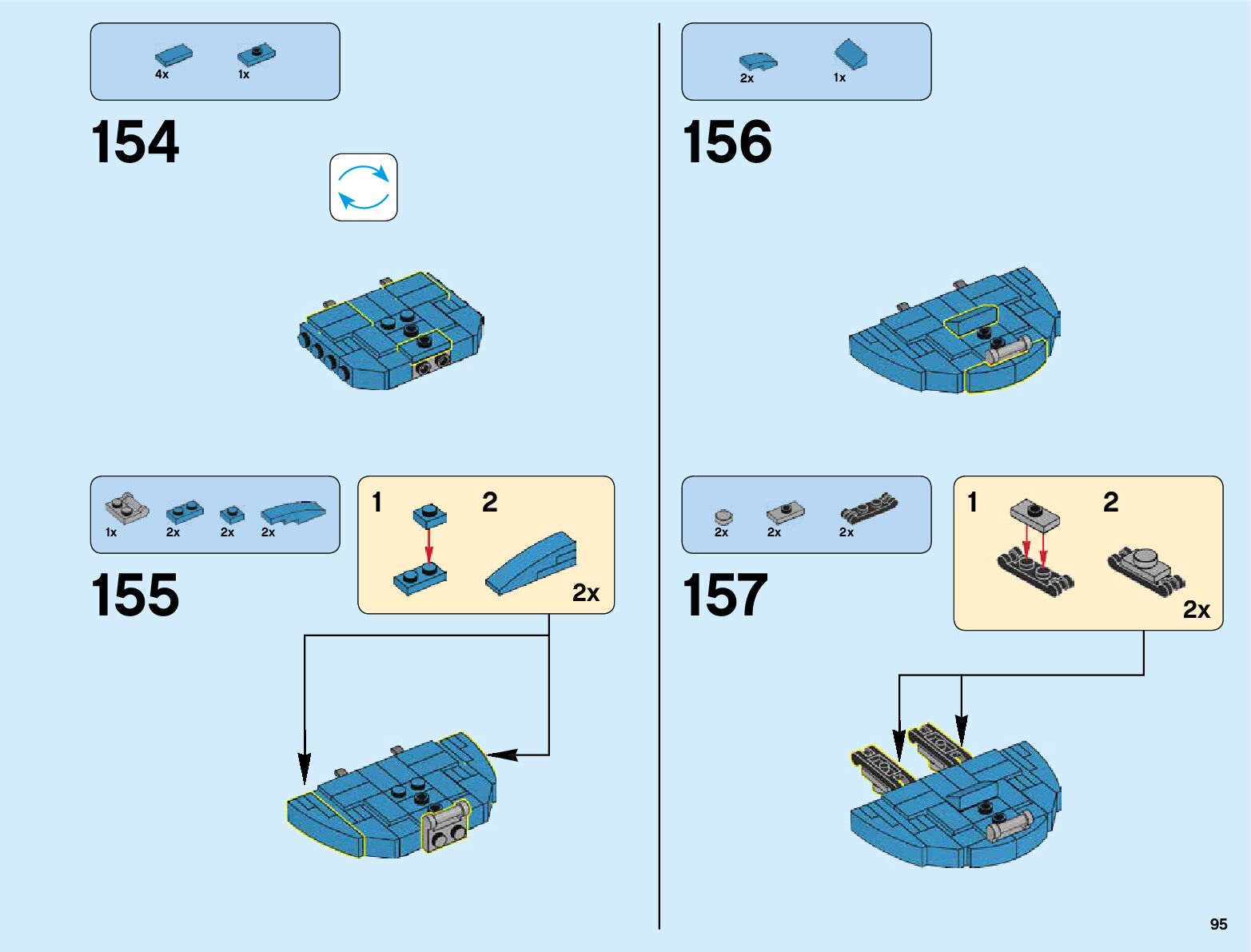 4x 1x

154

1x 2x 2x 2x

155

1 2

2x

2x 1x

156

2x 2x 2x

157

1 2

2x

95