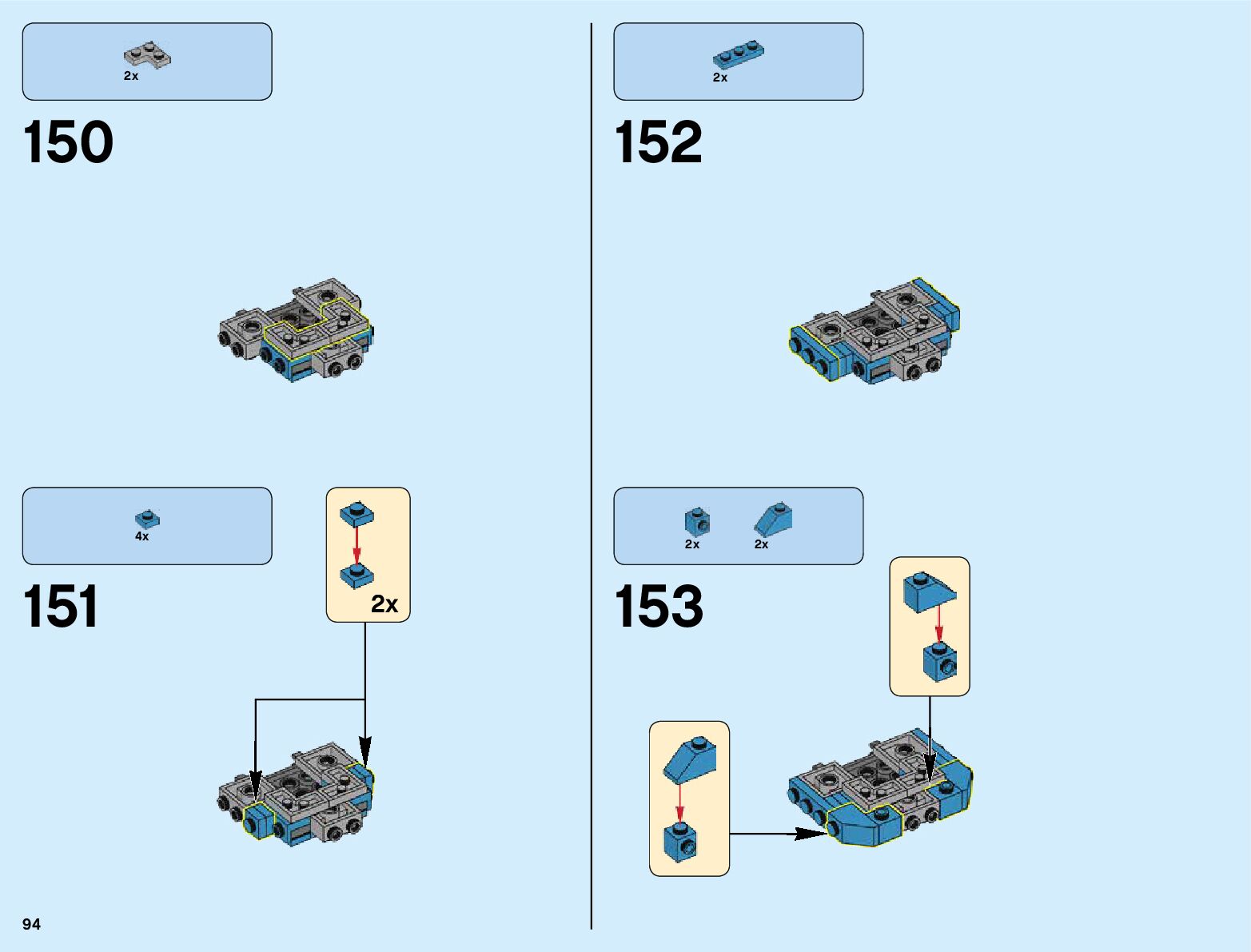 2x

150

4x

151

2x

94

2x

152

2x 2x

153