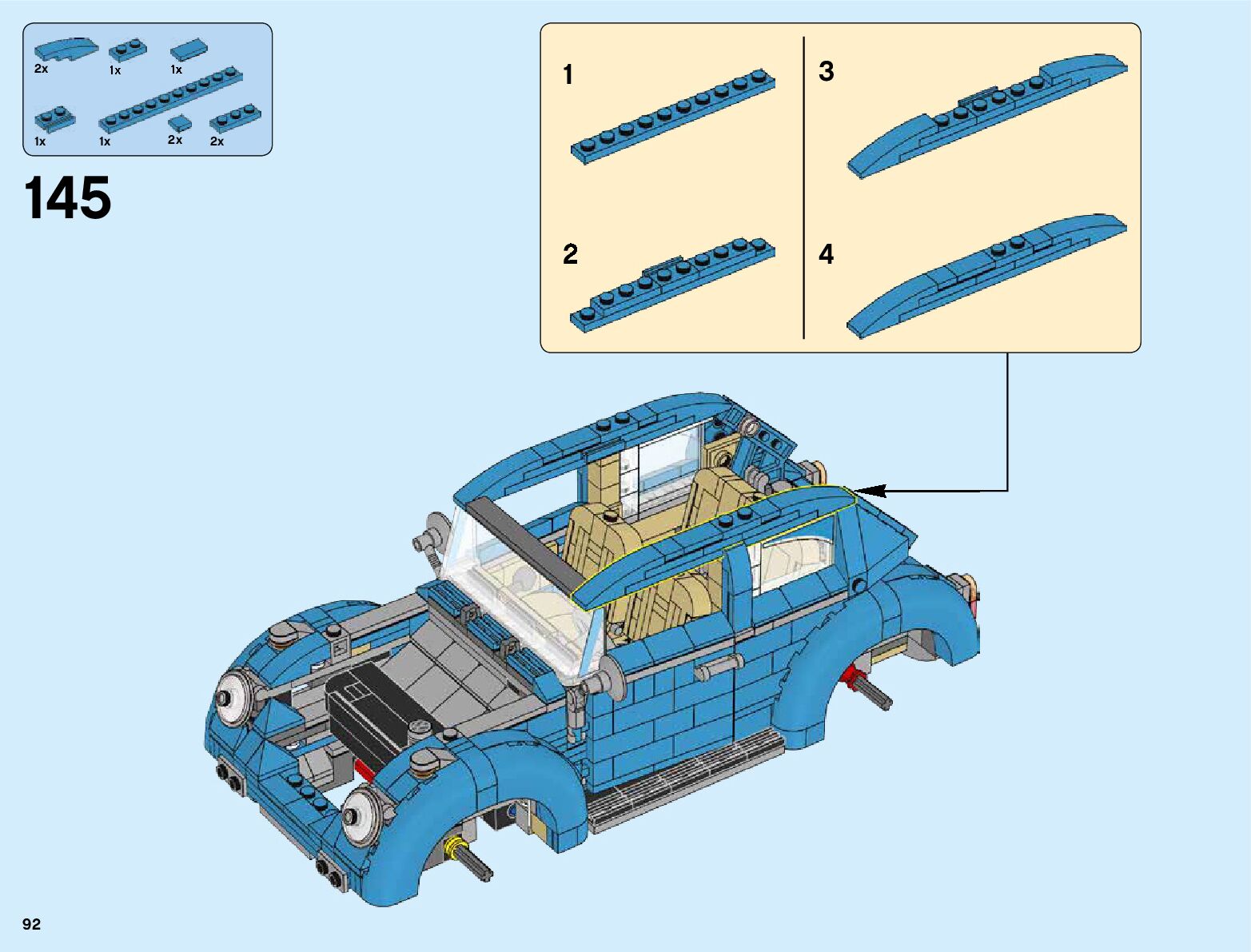 2x 1x 1x

1x 1x 2x 2x

145

1

2

3

4

92