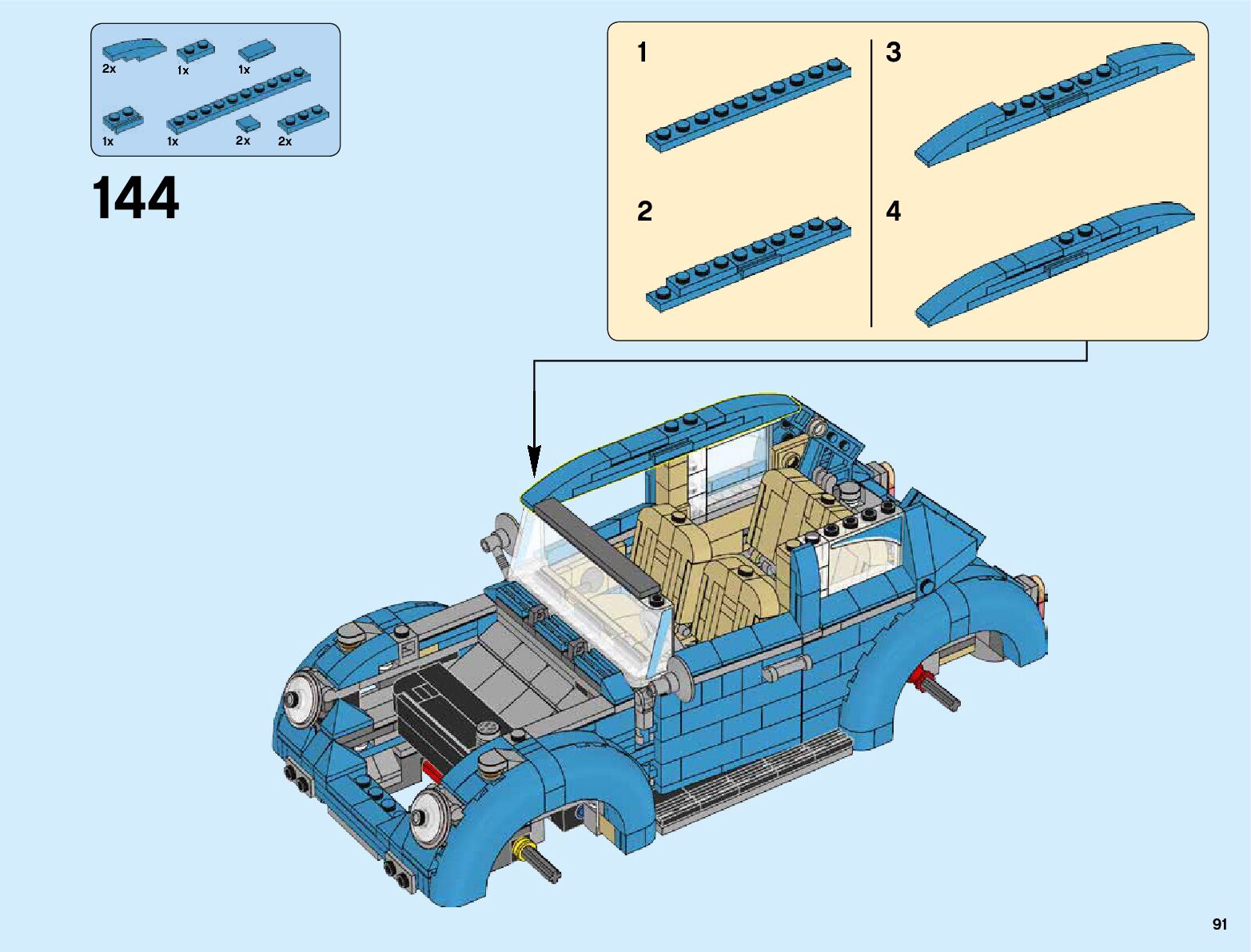 2x 1x 1x
1x 1x 2x 2x

144

1

2

3

4

91