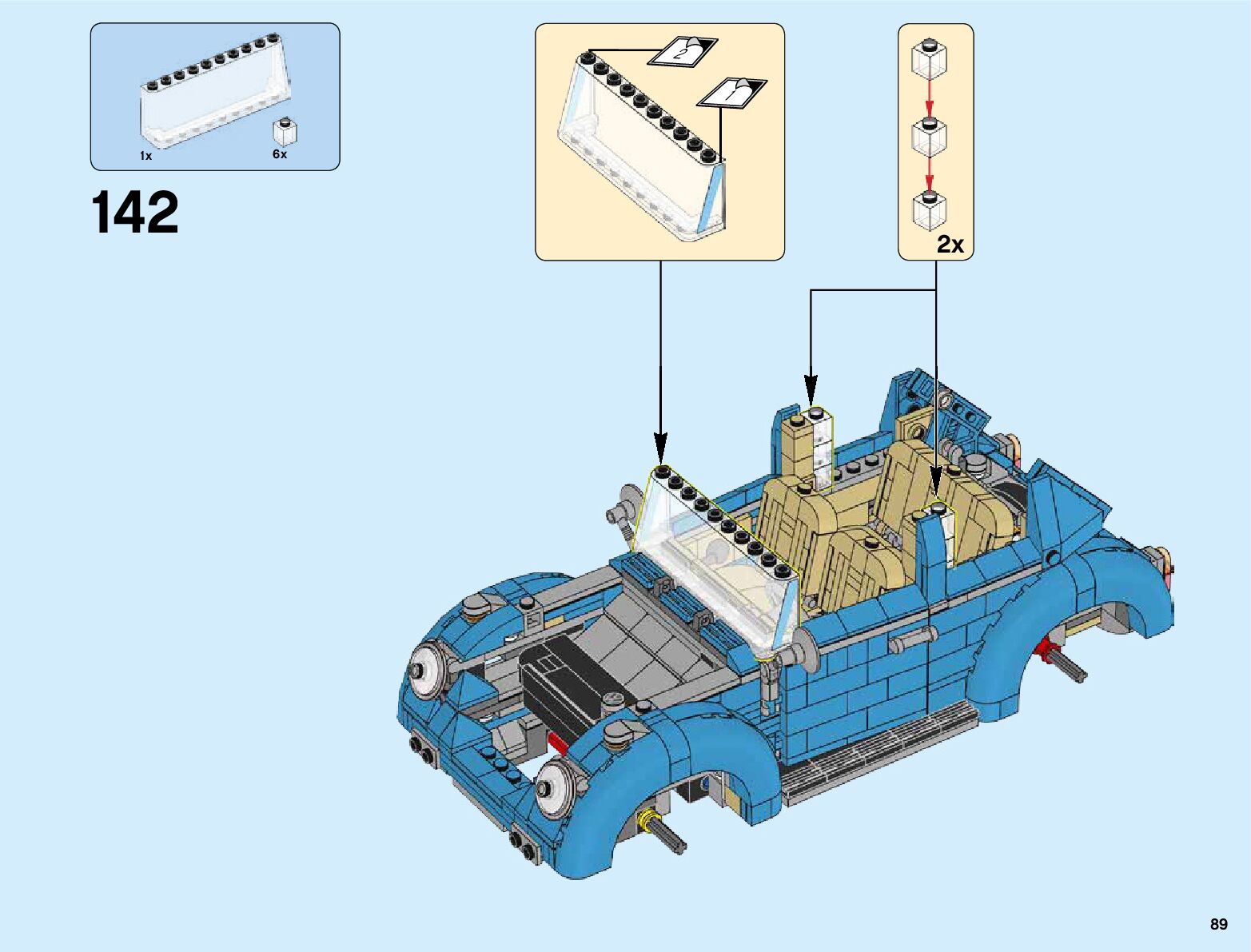 1x
6x

142

2
1

2x

89