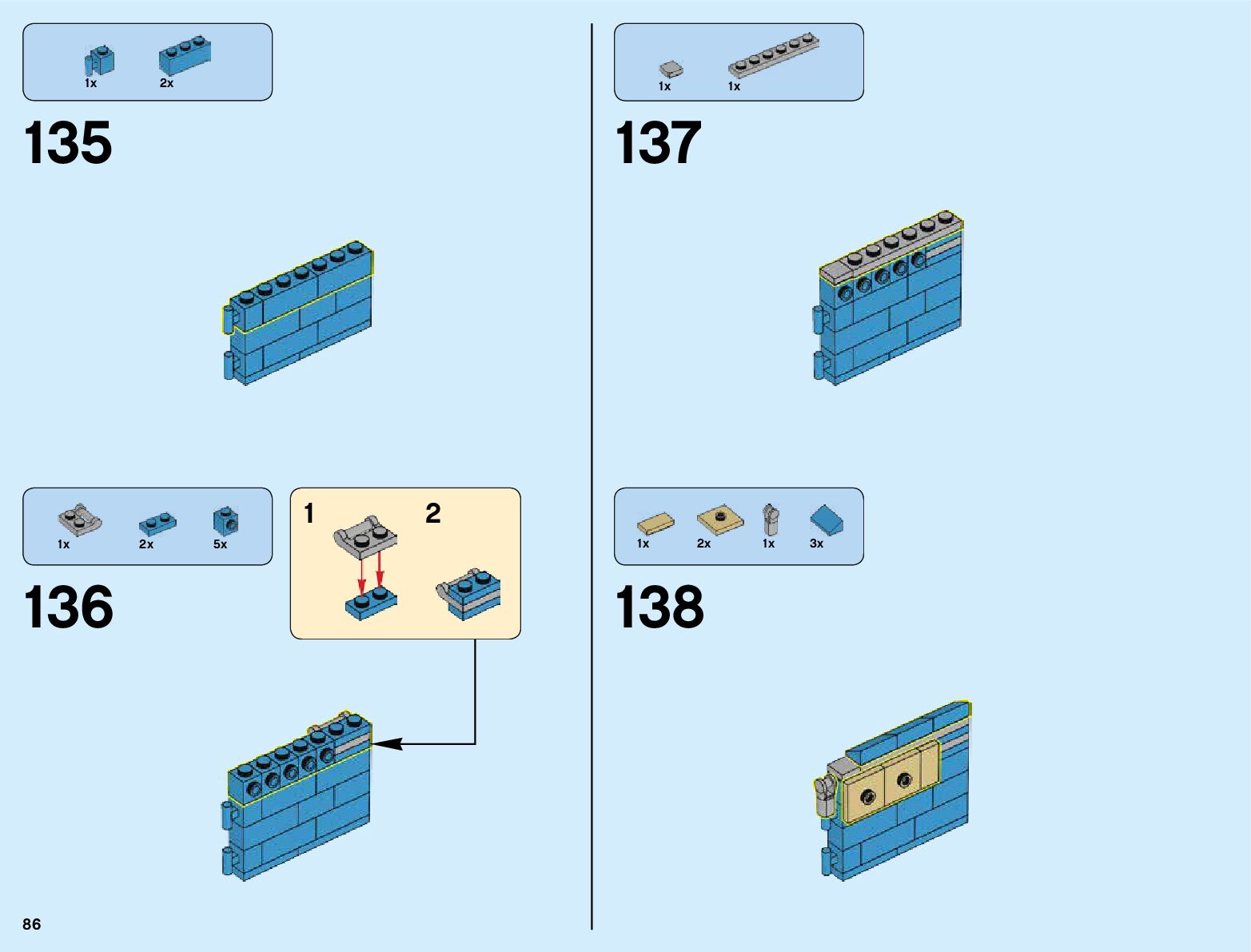 1x 2x

135

1x 2x 5x

136

1 2

86

1x 1x

137

1x 2x 1x 3x

138