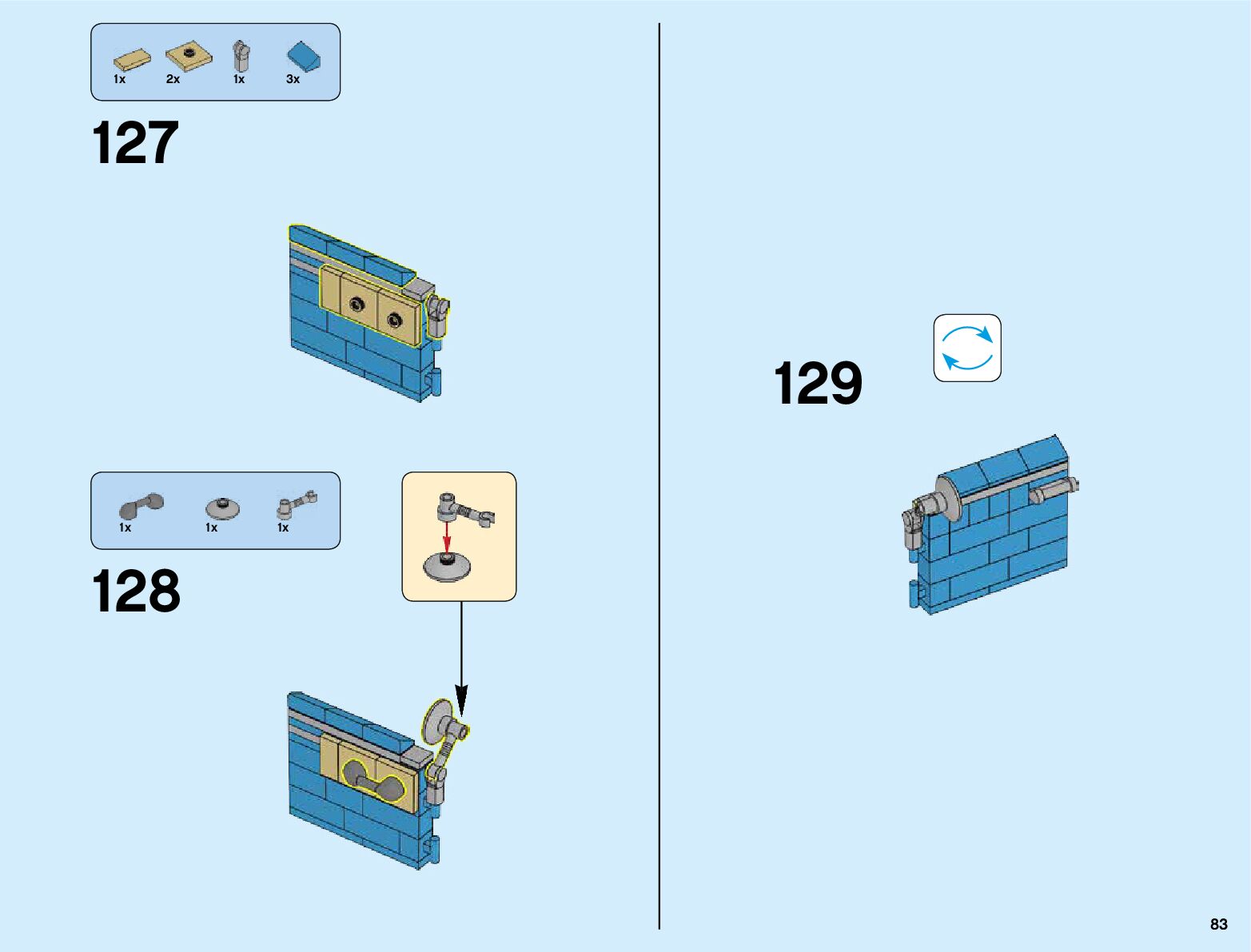 1x 2x 1x 3x

127

1x 1x 1x

128

129

83