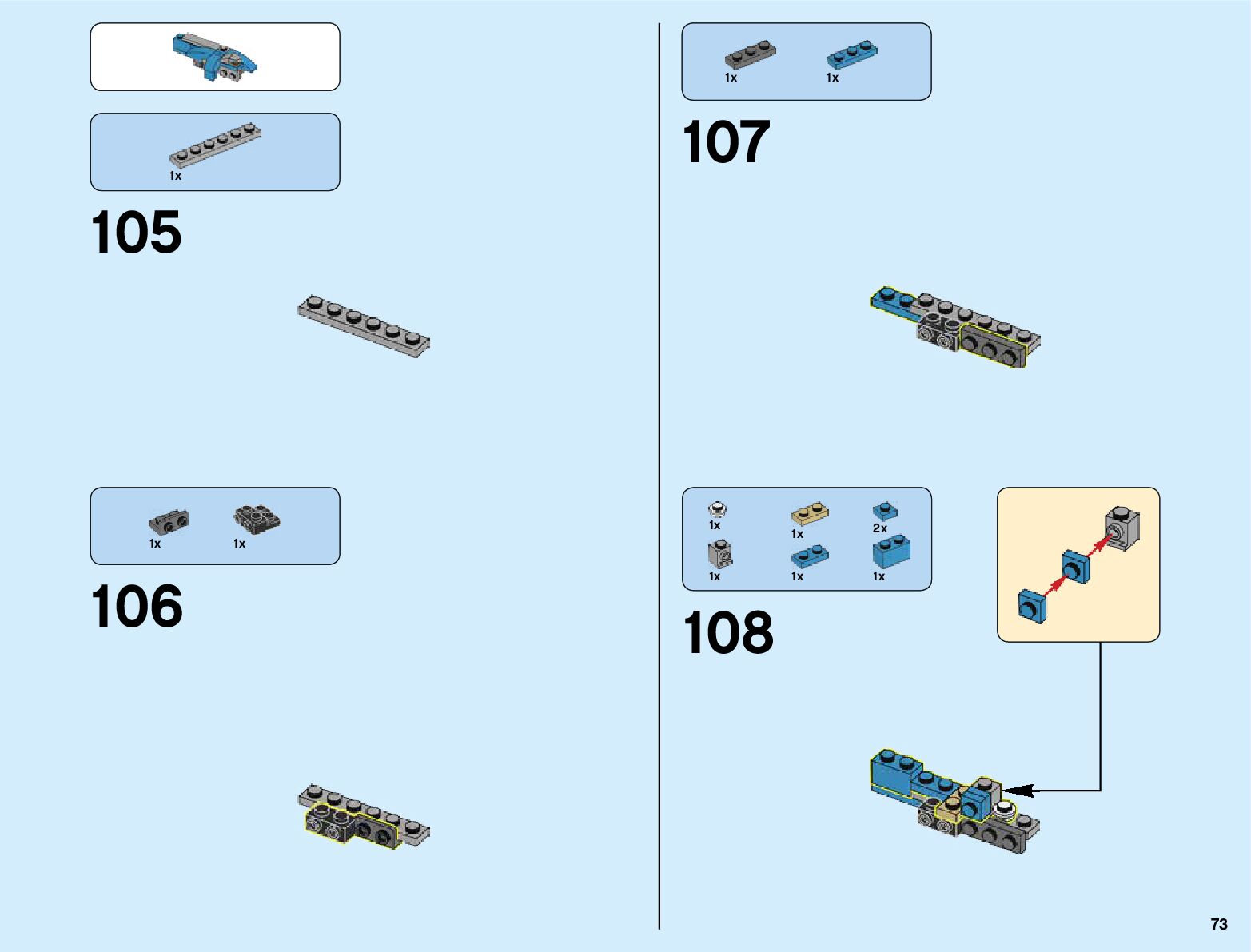 1x

105

1x 1x

106

1x 1x

107

1x 1x 2x
1x 1x 1x

108

73