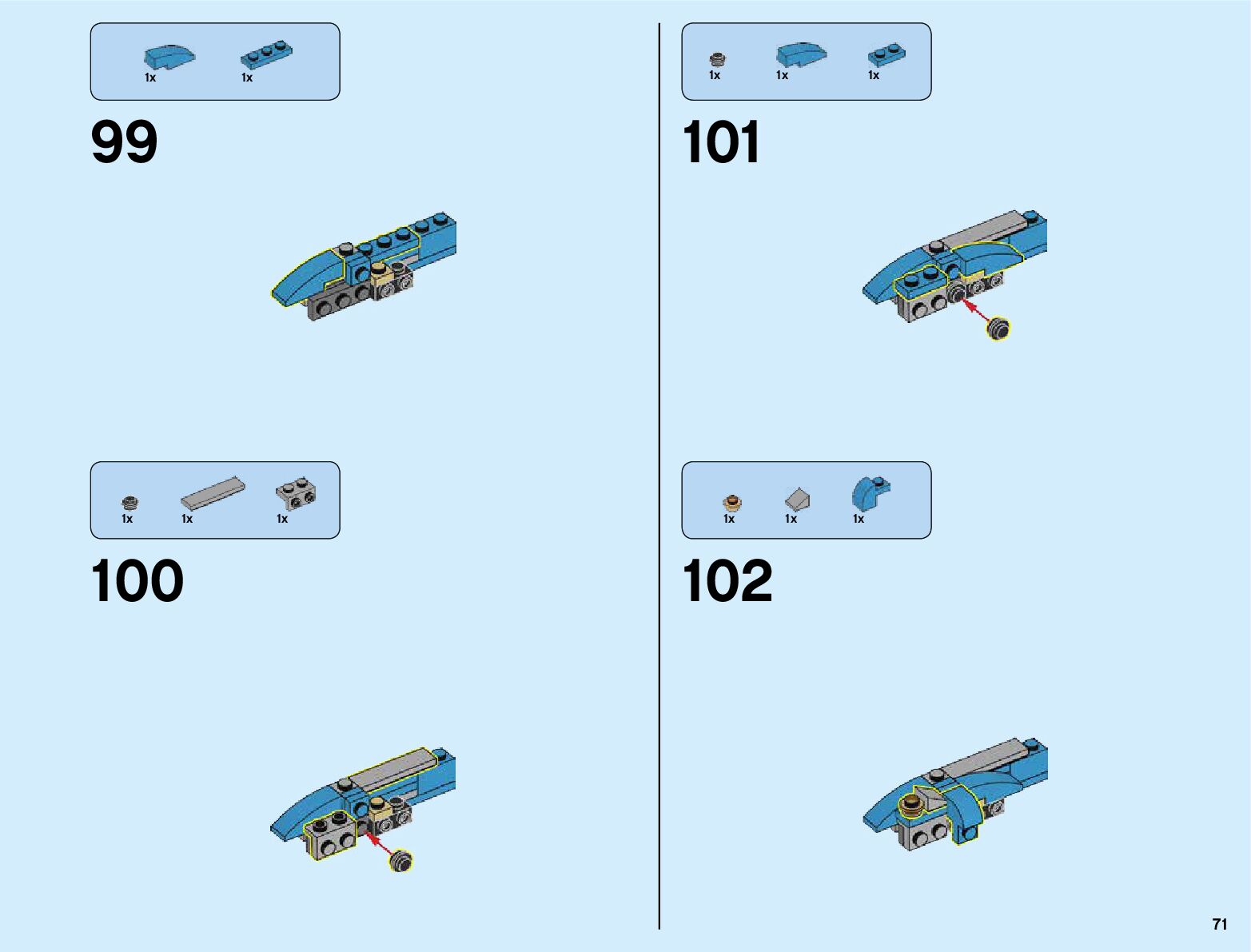 1x 1x

99

1x 1x 1x

100

1x 1x 1x

101

1x 1x 1x

102

71