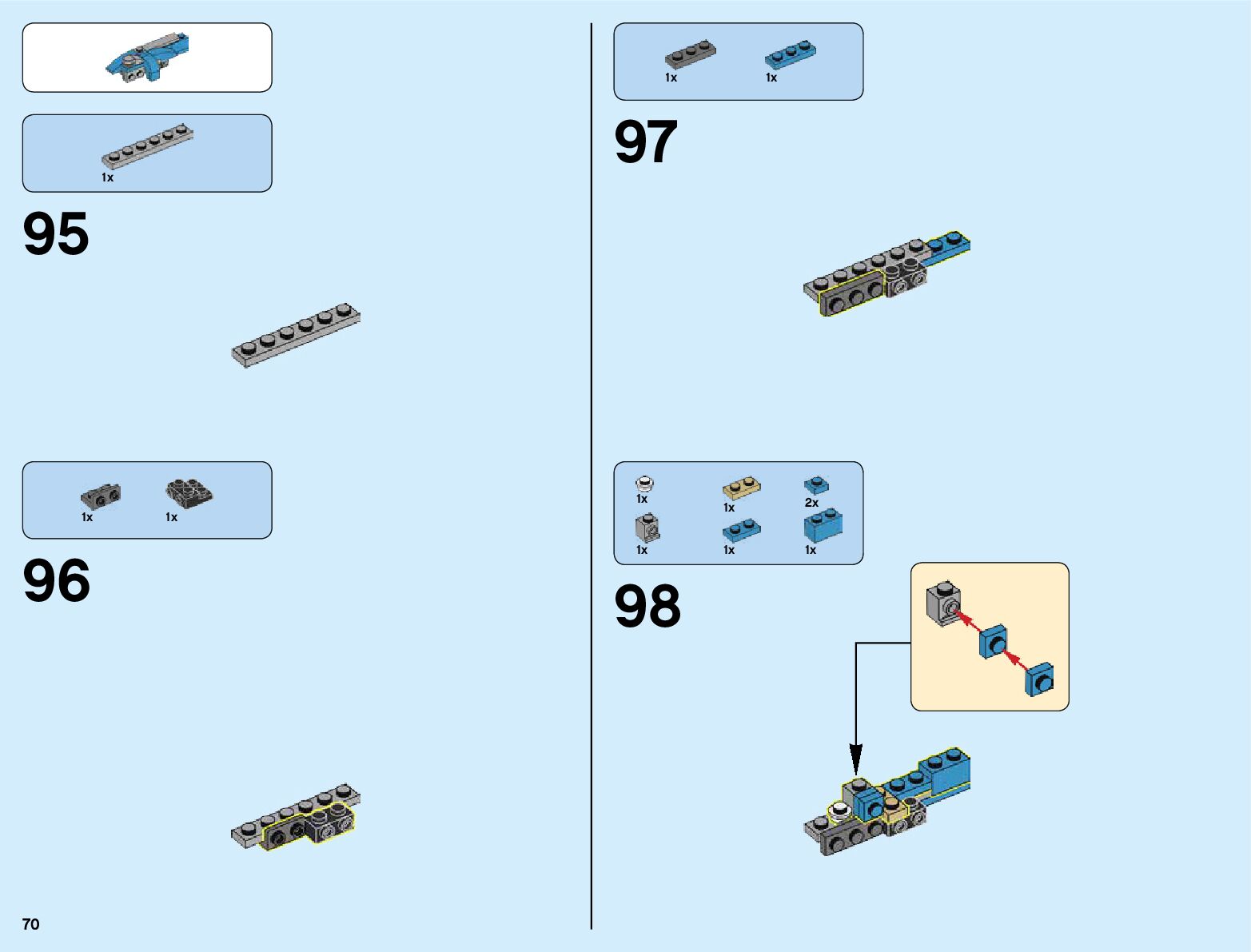 1x

95

1x 1x

96

70

1x 1x

97

1x 1x 2x
1x 1x 1x

98