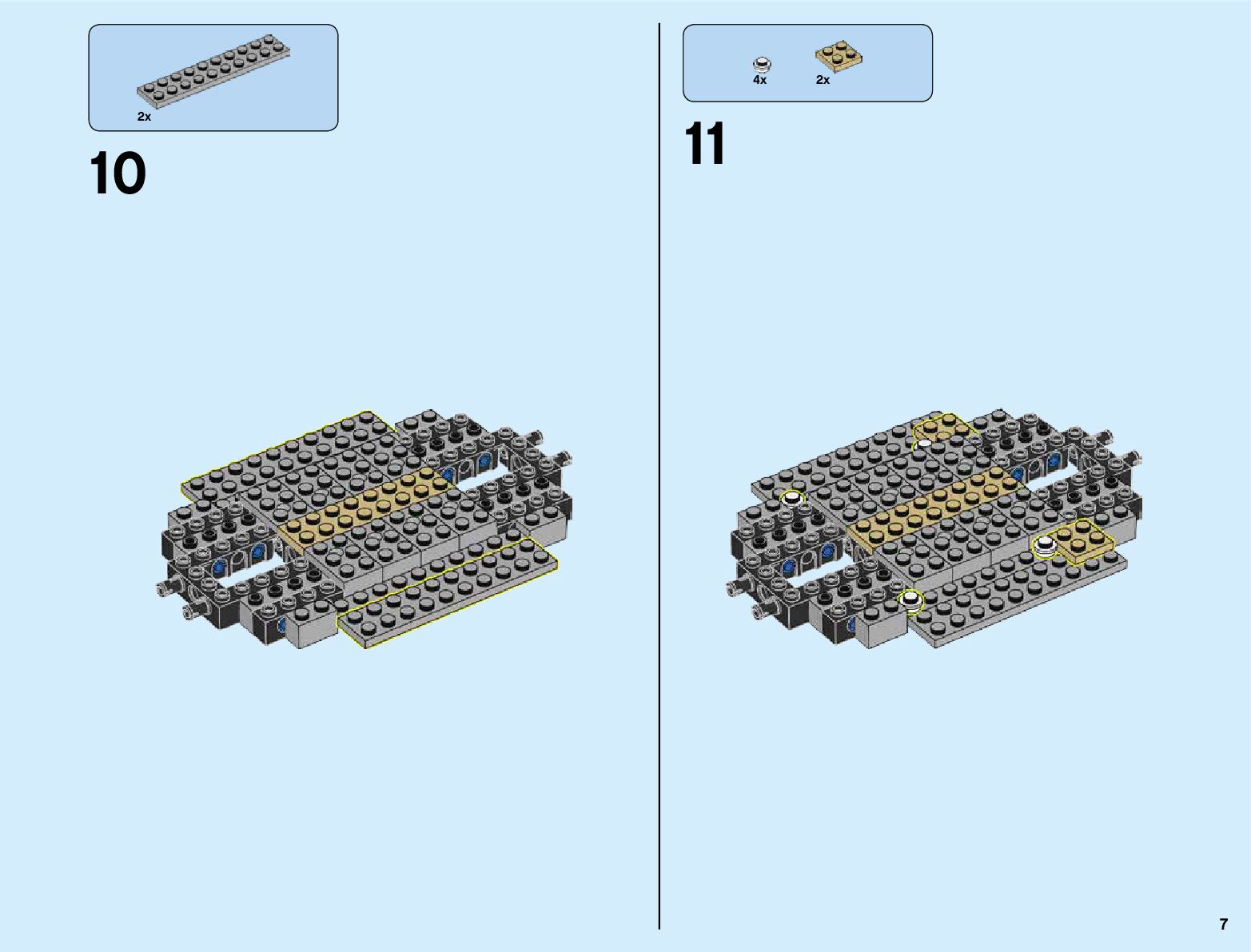 2x

10

4x 2x

11

7