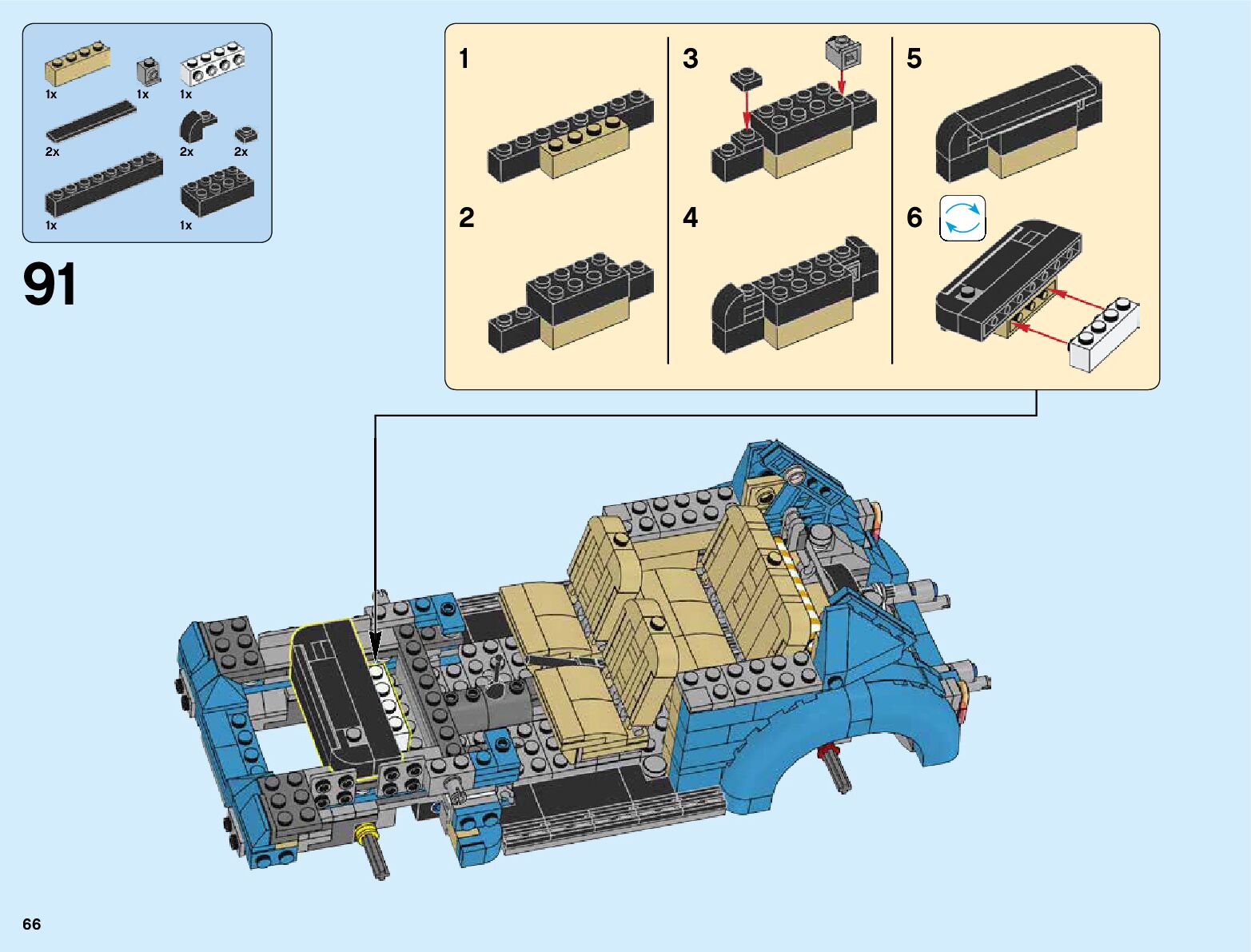 1x 1x 1x

2x 2x 2x

1x 1x

91

1

2

3

4

5

6

66