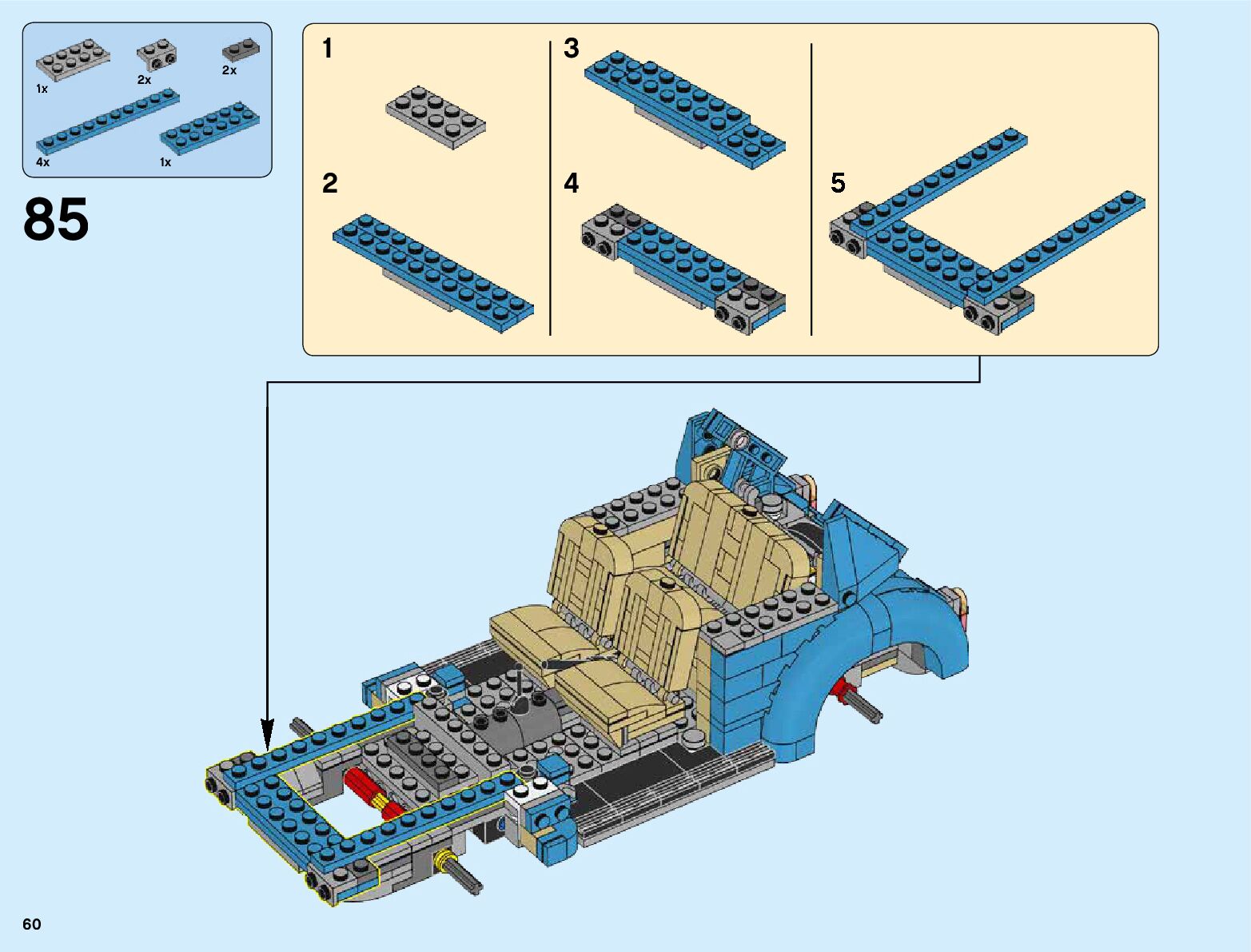 1x
2x
2x
4x
1x

85

1
2
3
4
5

60