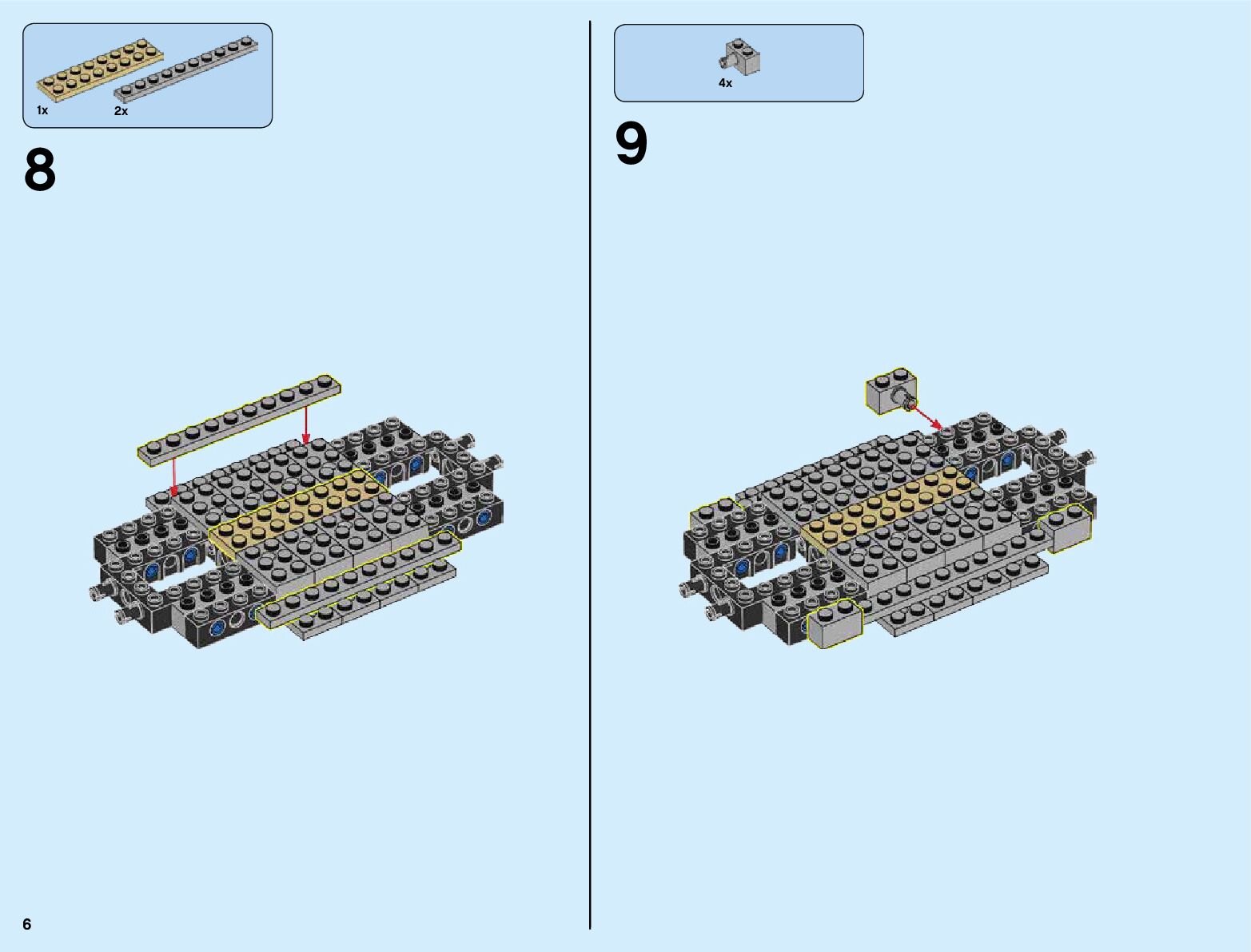 1x 2x

8

4x

9

6