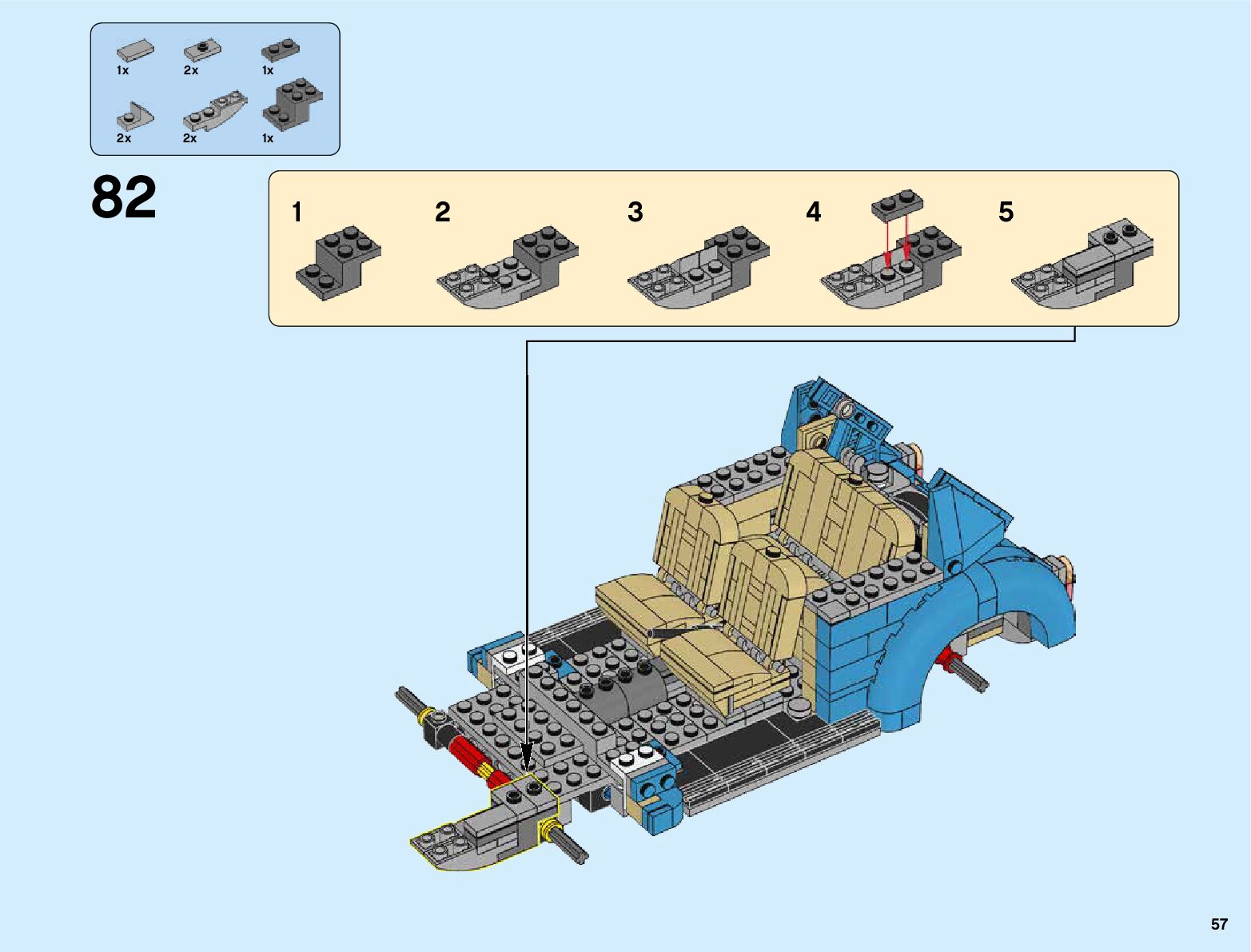 1x
2x
1x
2x
2x
1x

82

1
2
3
4
5

57