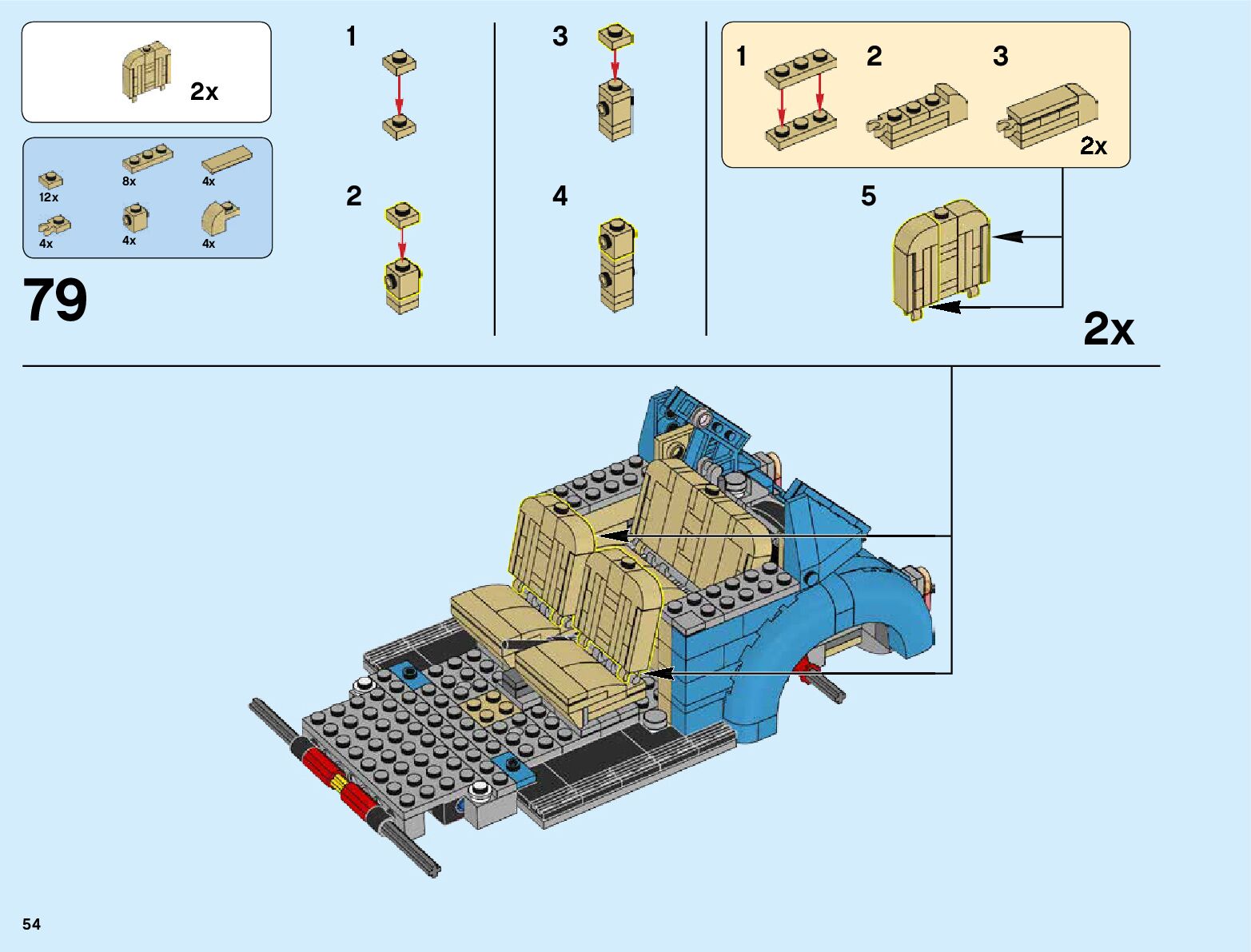 2x

12x
8x
4x
4x
4x
4x

79

1

2

3

4

1
2
3
2x

5

2x

54