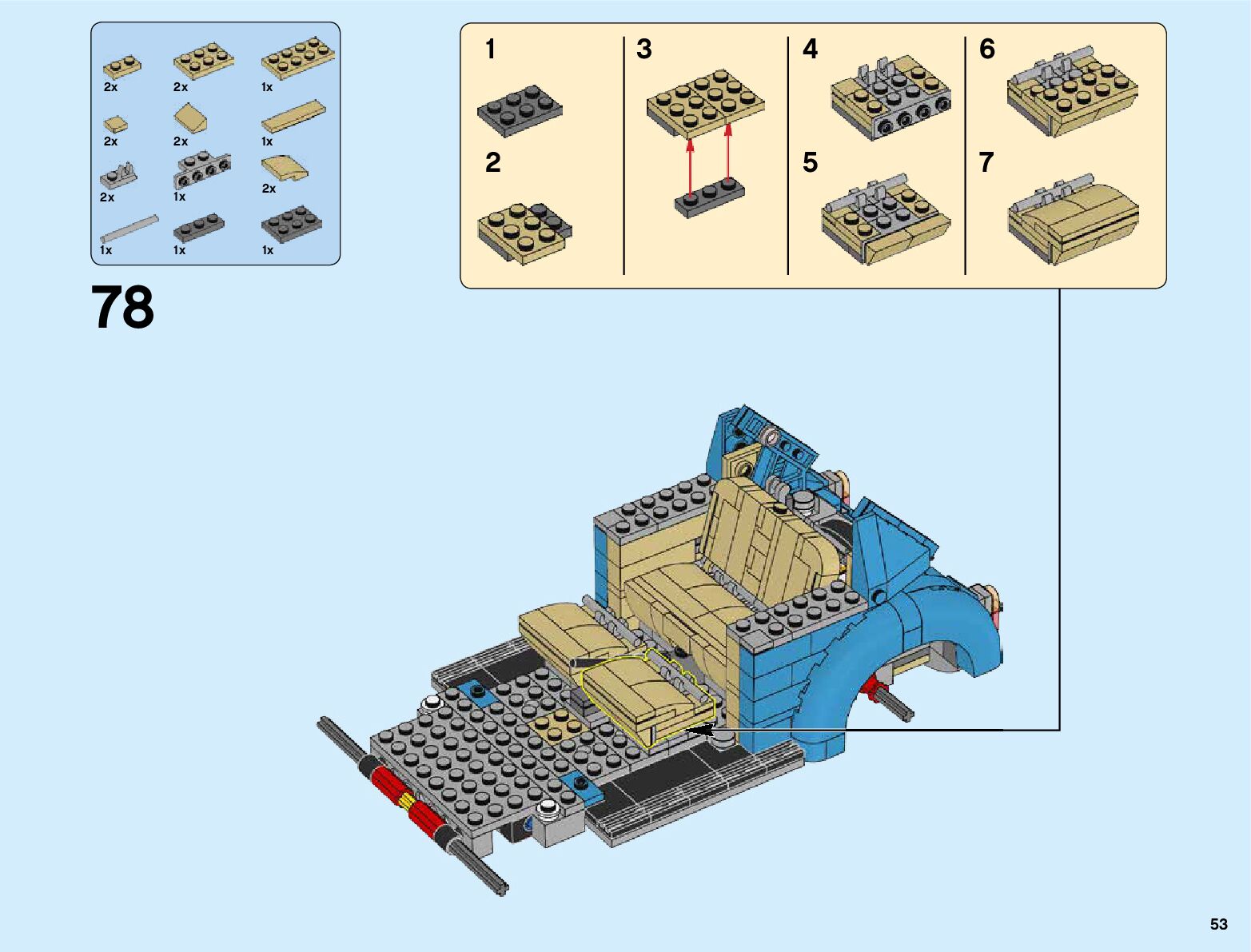 2x
2x
1x
2x
2x
1x
2x
1x
2x
1x
1x
1x

78

1
2
3
4
5
6
7

53