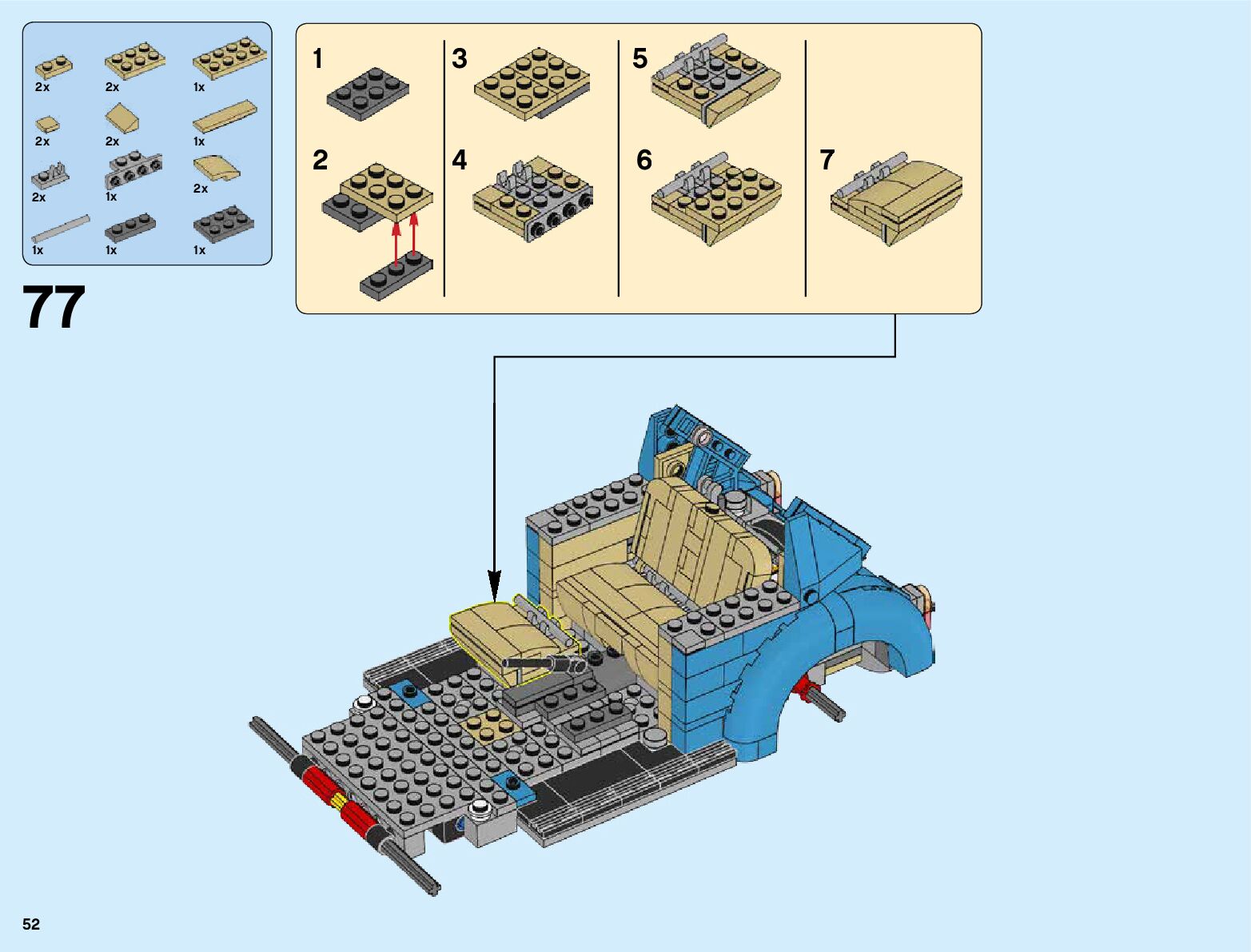 2x 2x 1x
2x 2x 1x
2x 1x 2x
1x 1x 1x

77

1
2
3
4
5
6
7

52