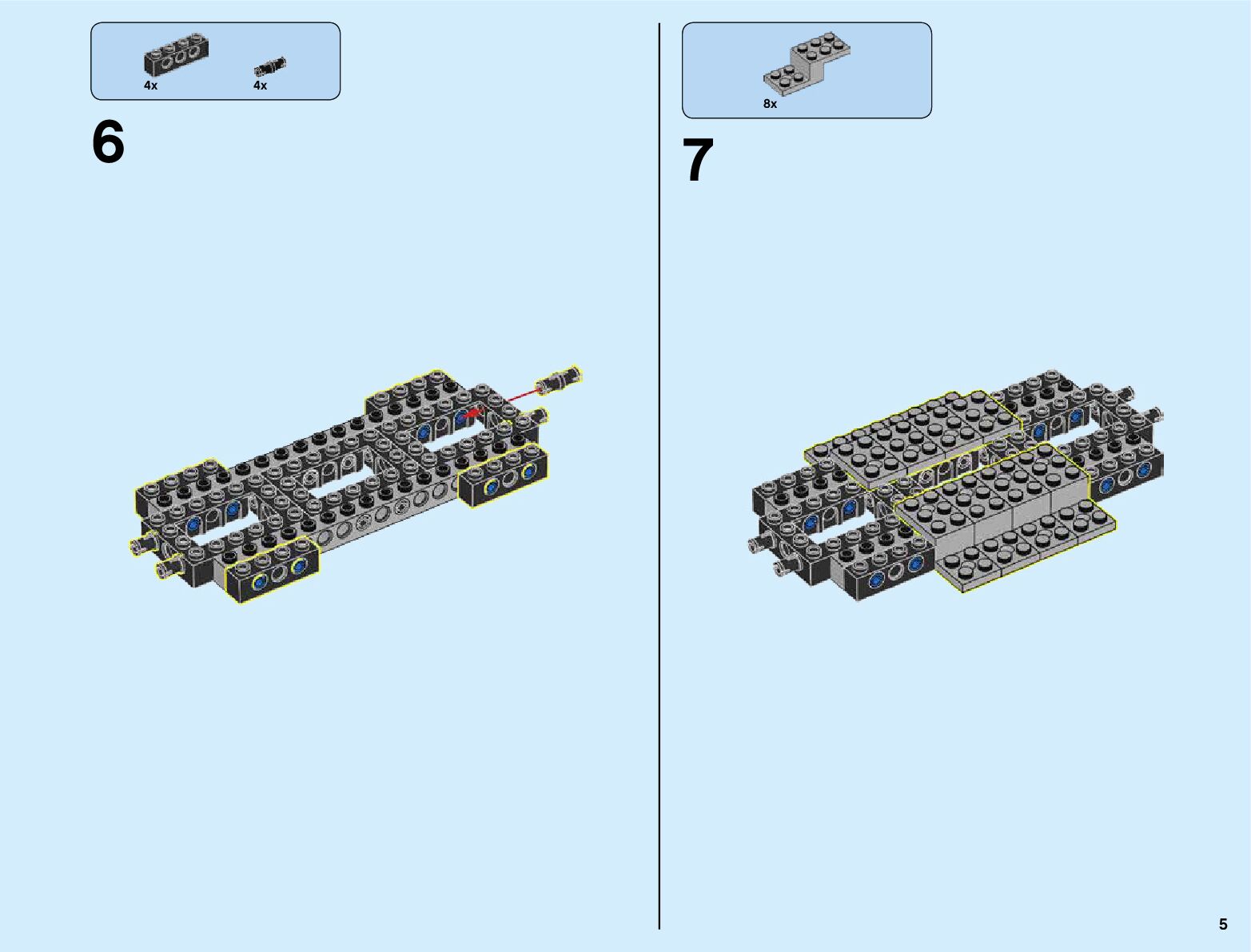 4x 4x

6

8x

7

5