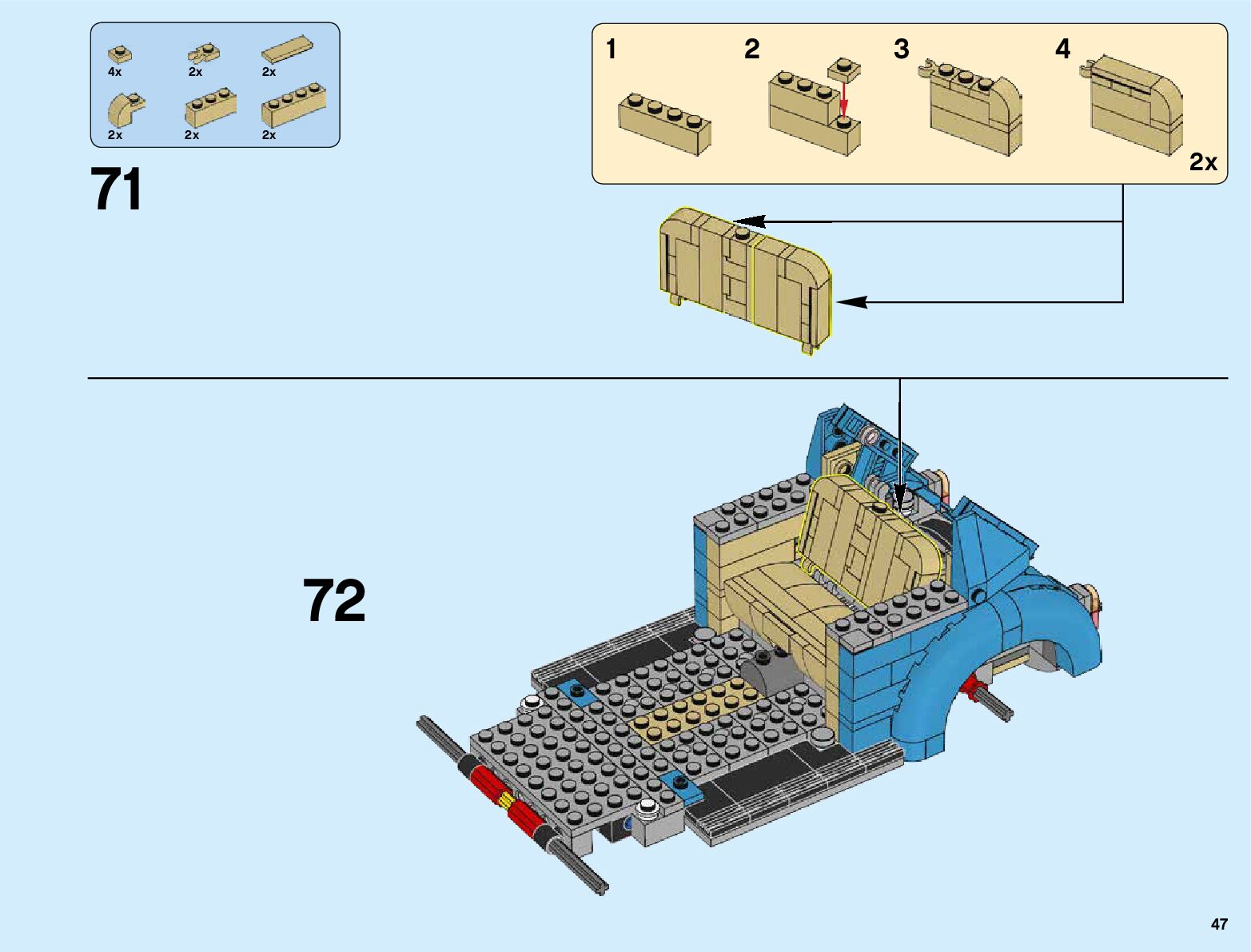 4x 2x 2x
2x 2x 2x

71

1 2 3 4
2x

72

47