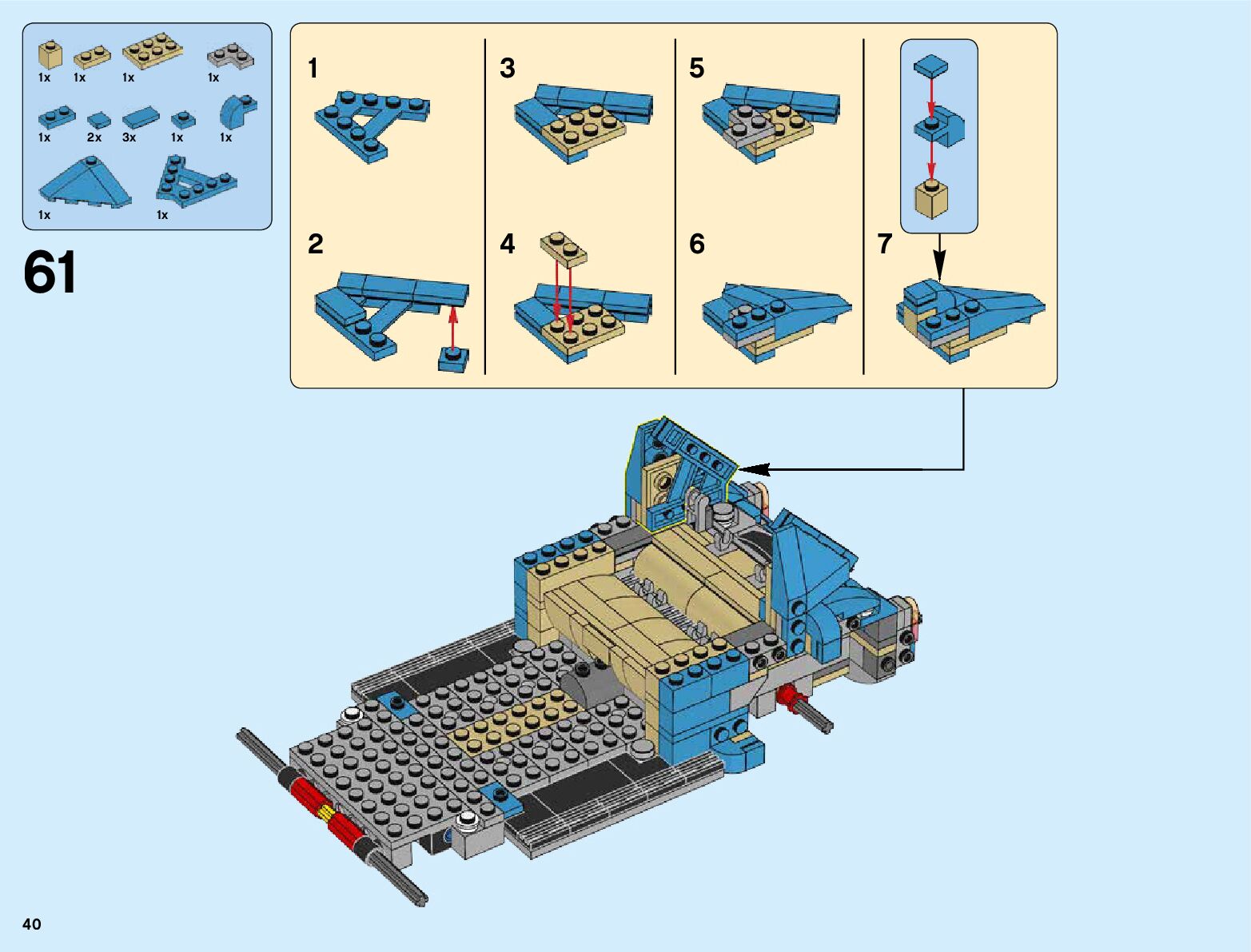 1x 1x 1x 1x

1x 2x 3x 1x 1x

1x 1x

61

1

2

3

4

5

6

7

40