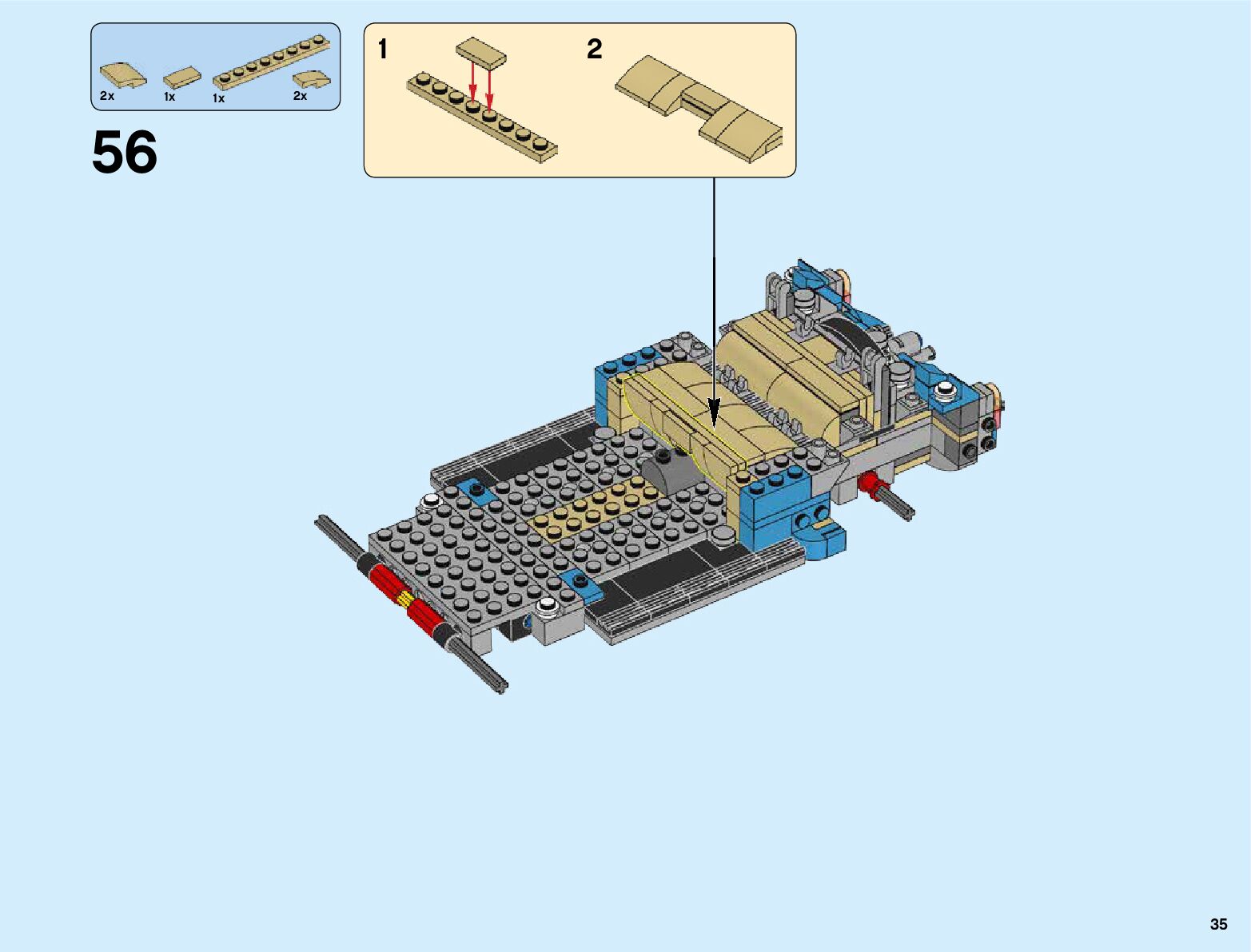 2x 1x 1x 2x

56

1

2

35