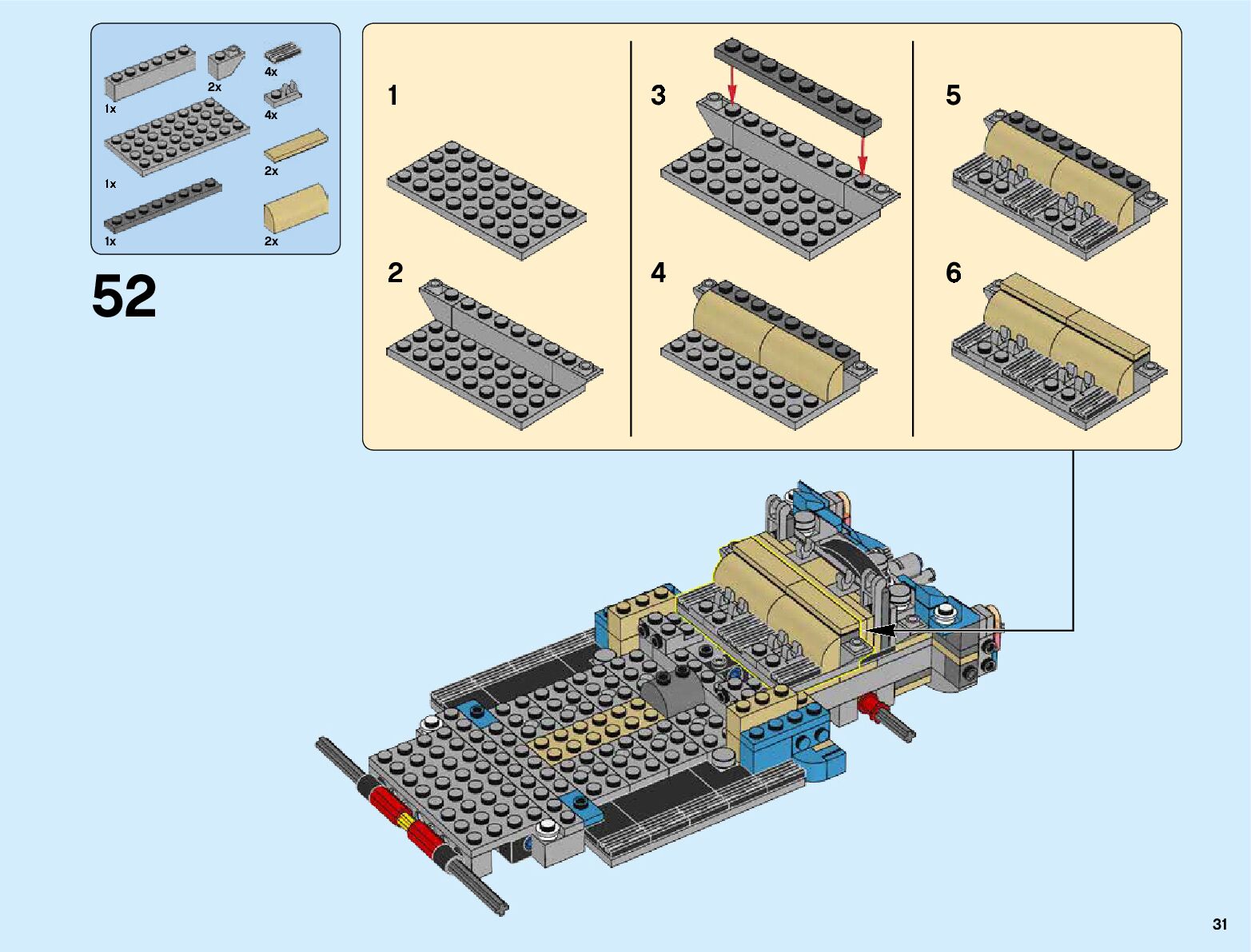 1x
2x
4x
4x
1x
2x
1x
2x

52

1
2
3
4
5
6

31