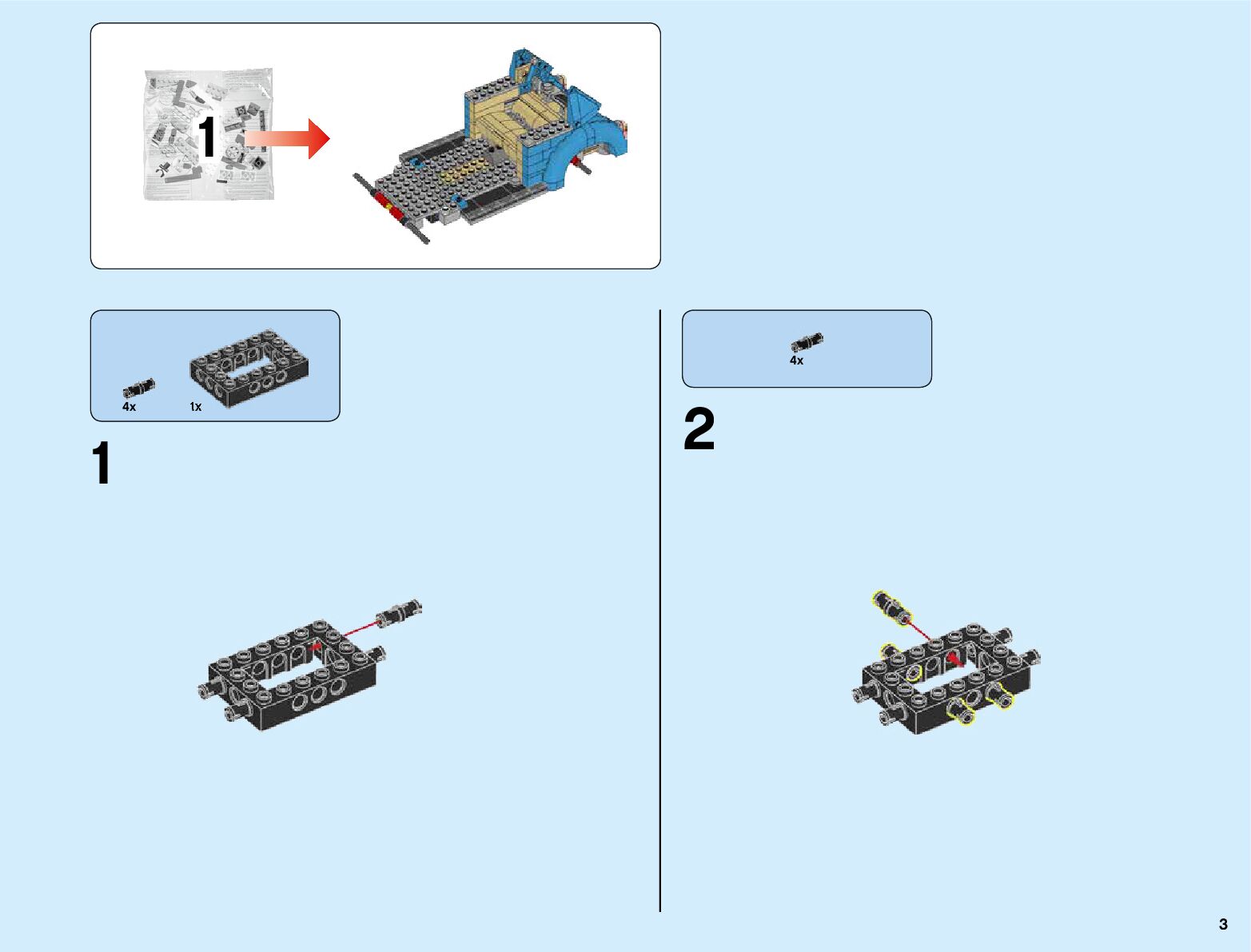 1

4x

1x

1

4x

2

3