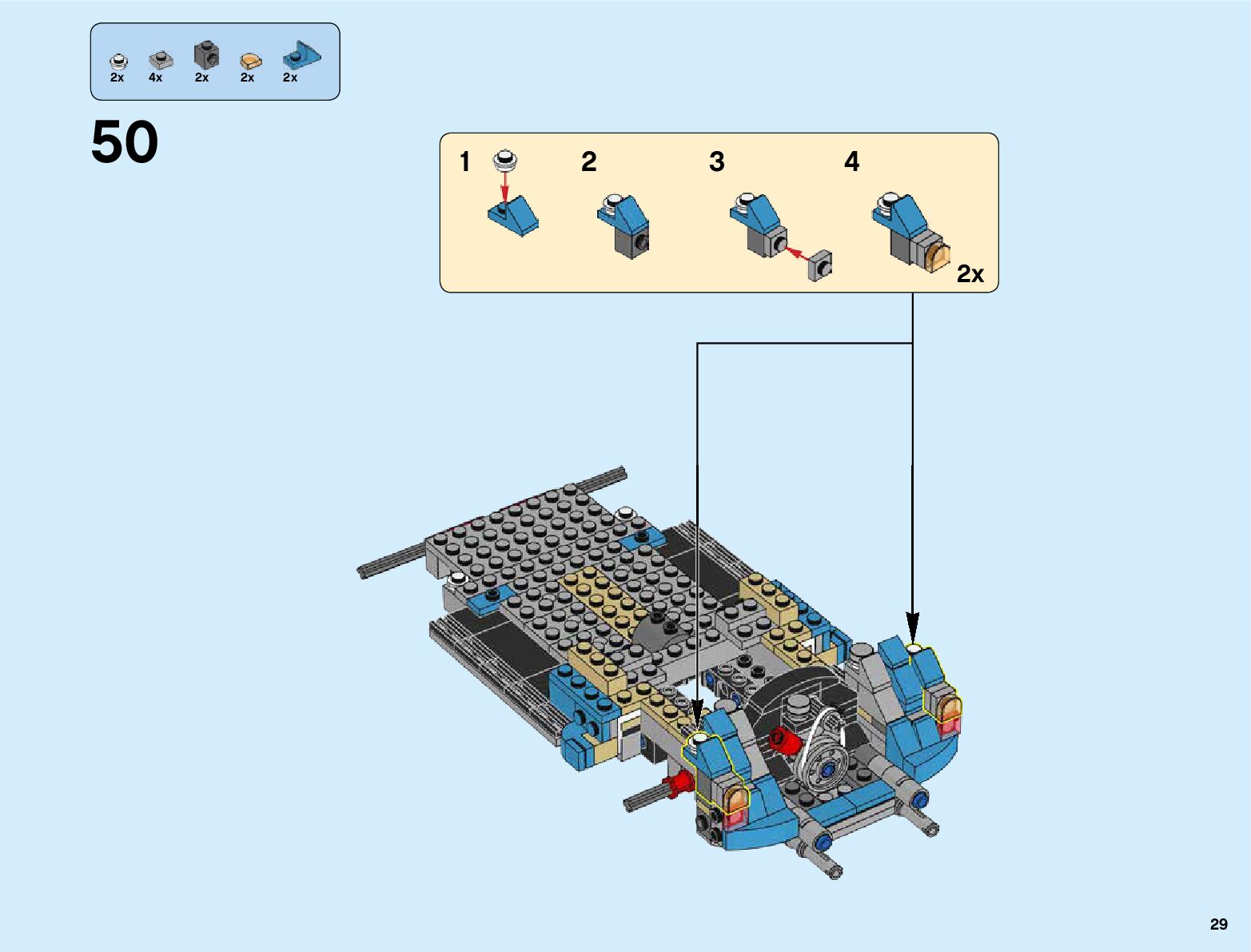 2x 4x 2x 2x 2x

50

1 2 3 4

2x

29