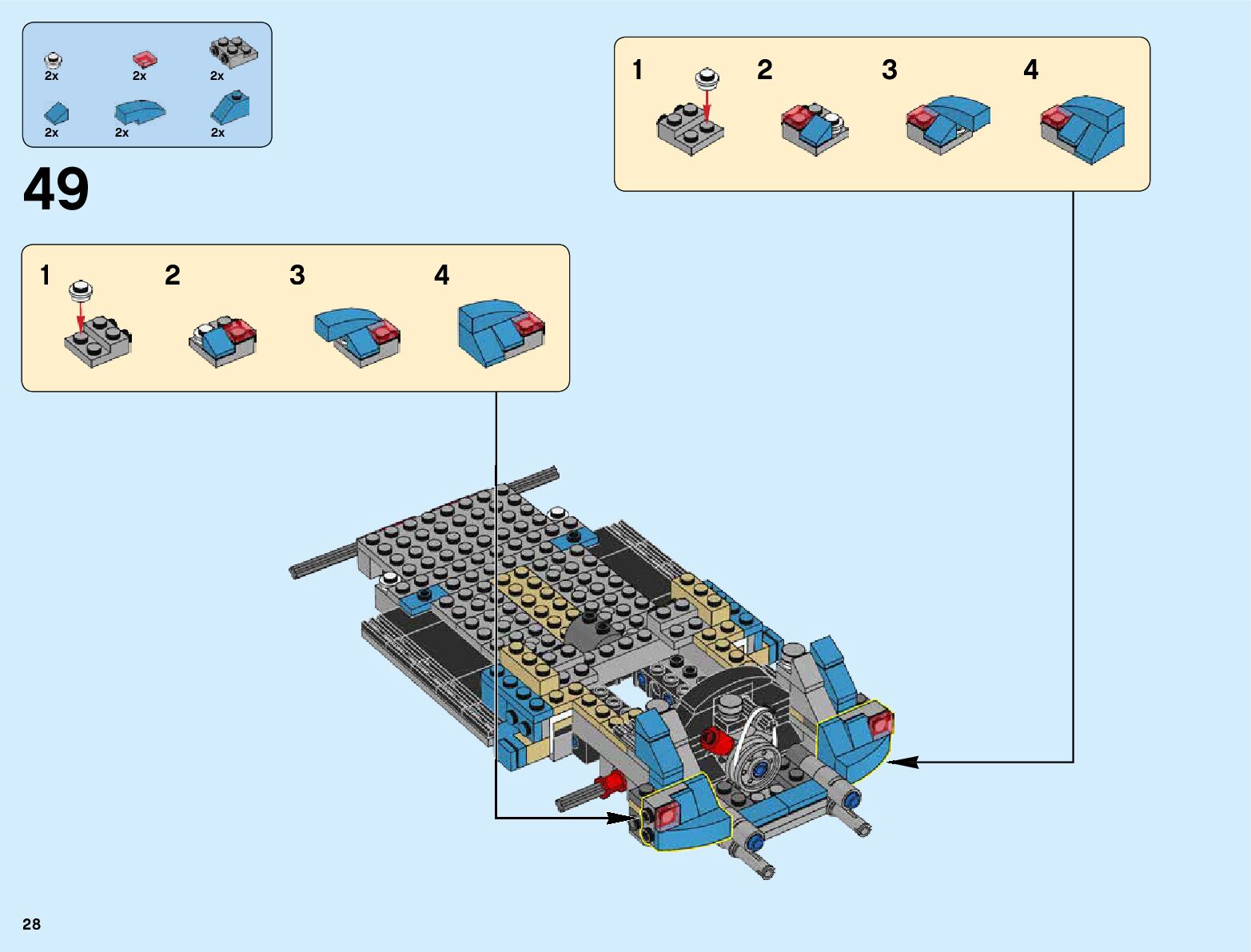 2x 2x 2x
2x 2x 2x

49

1 2 3 4

1 2 3 4

28