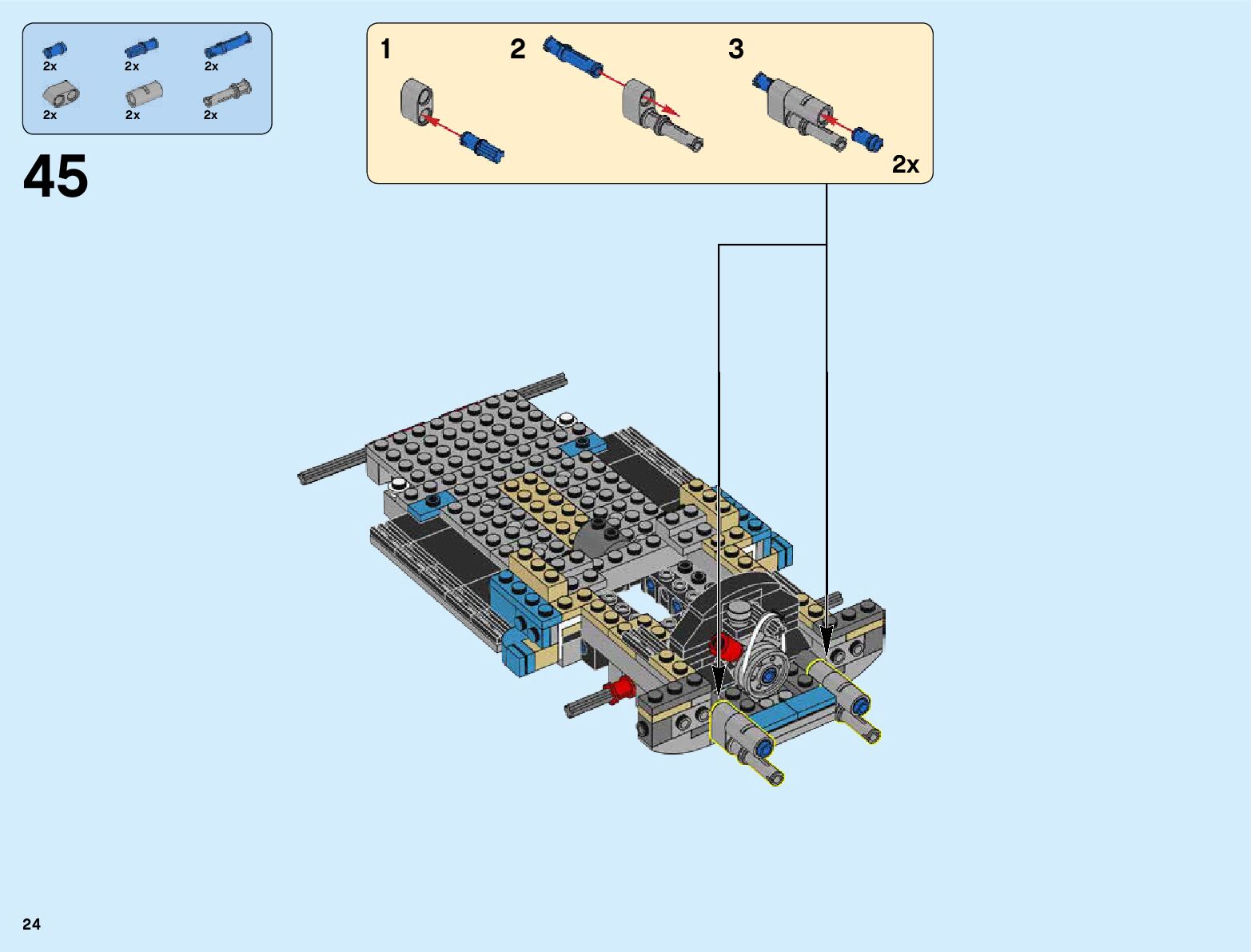 2x 2x 2x
2x 2x 2x

45

1 2 3

2x

24