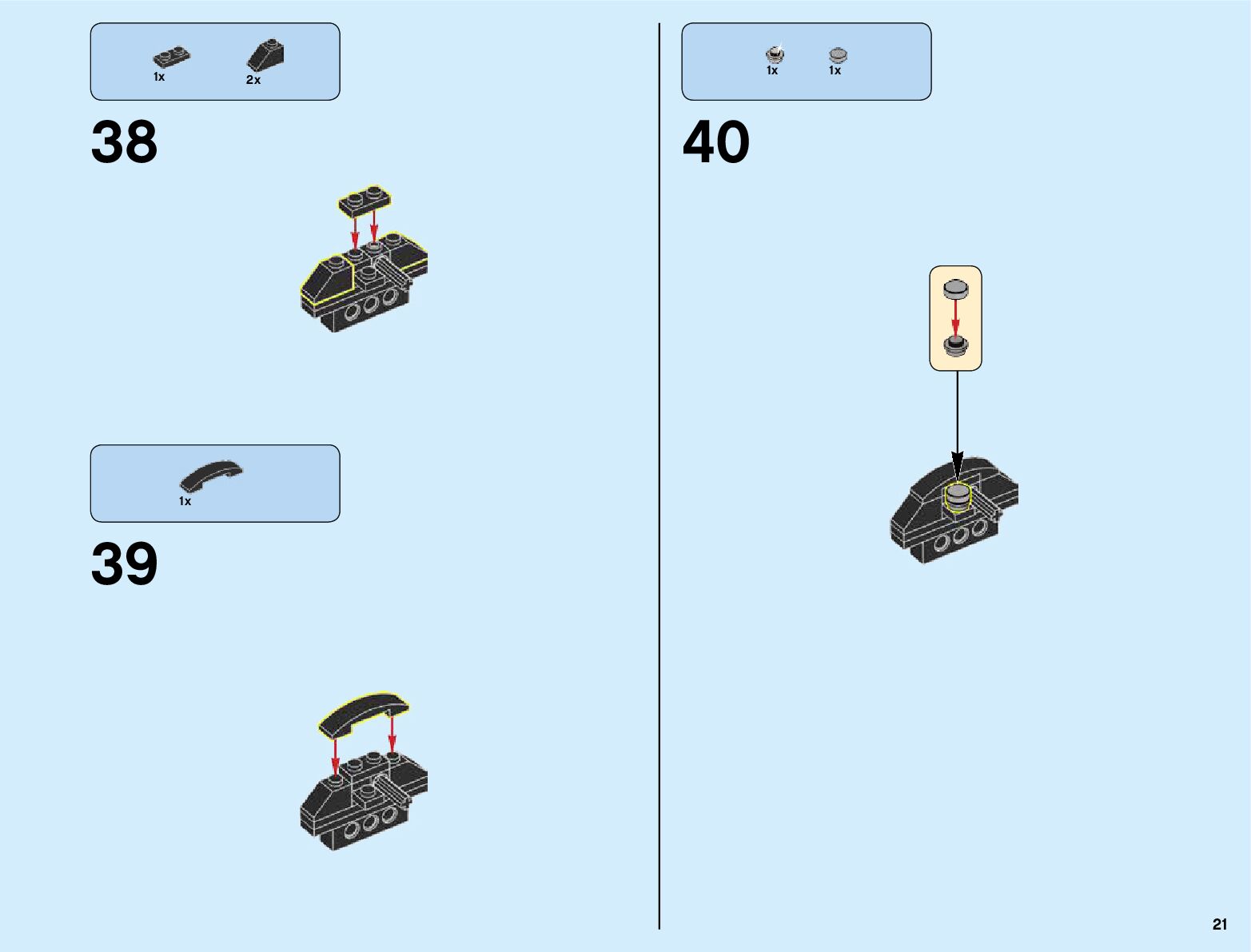 1x 2x

38

1x

39

1x 1x

40

21