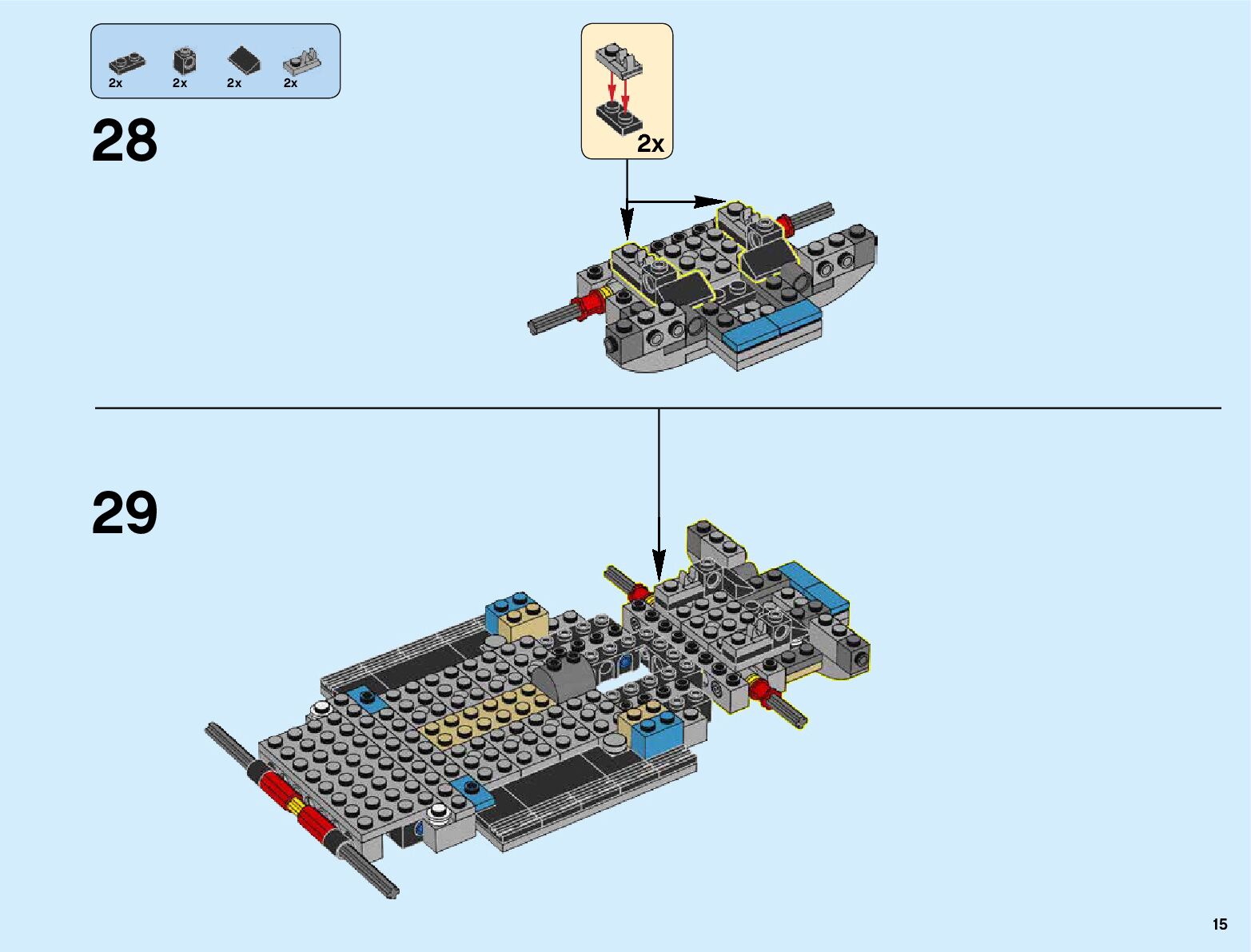 2x 2x 2x 2x

28

2x

29

15